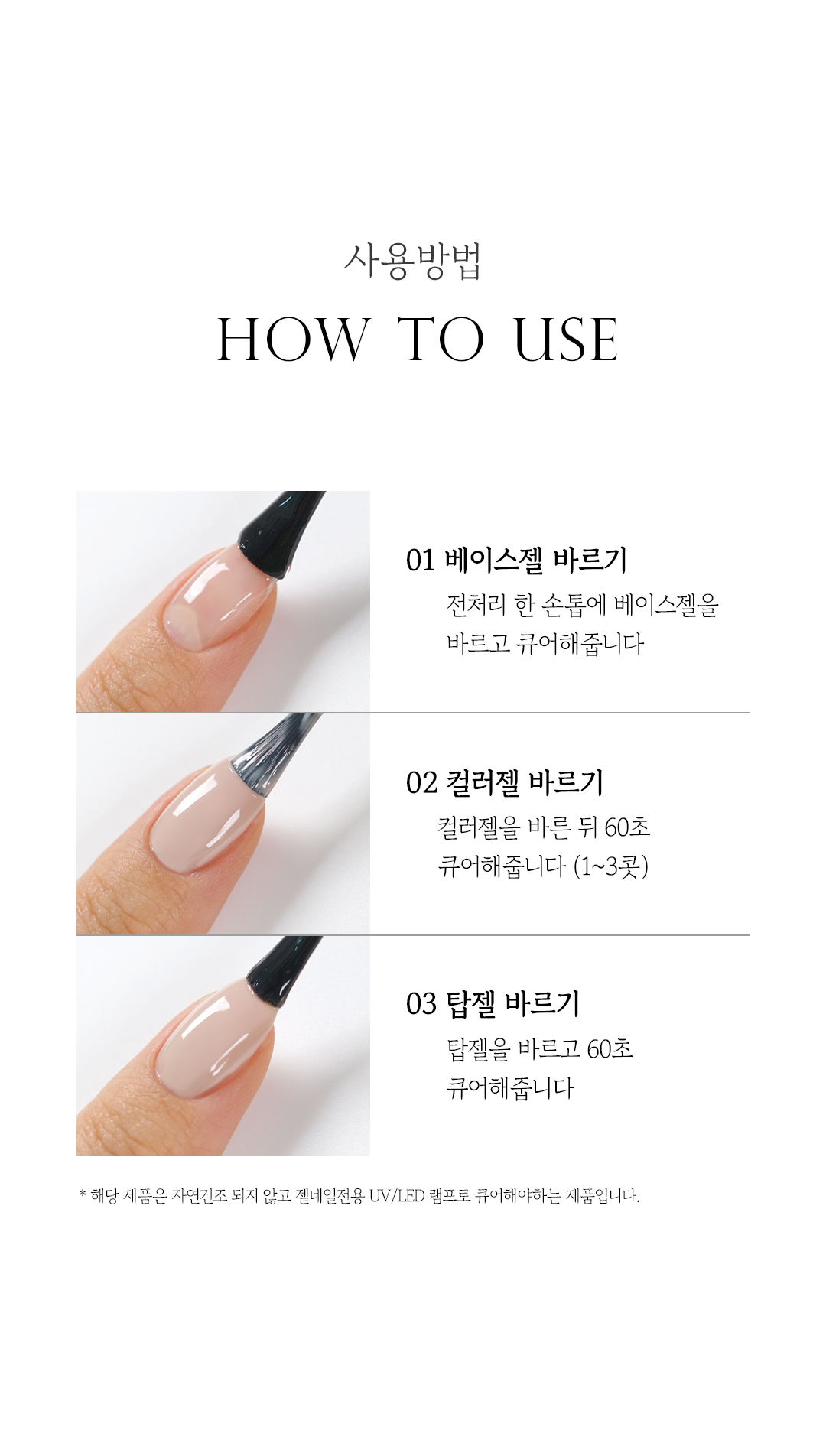 사용방법

HOW TO USE

01 베이스젤 바르기

전처리 한 손톱에 베이스젤을 바르고 큐어해줍니다

02 컬러젤 바르기

컬러젤을 바른 뒤 60초 큐어해줍니다 (1~3콧)

03 탑젤 바르기

탑젤을 바르고 60초 큐어해줍니다

* 해당 제품은 자연건조 되지 않고 젤네일전용 UV/LED 램프로 큐어해야하는 제품입니다.