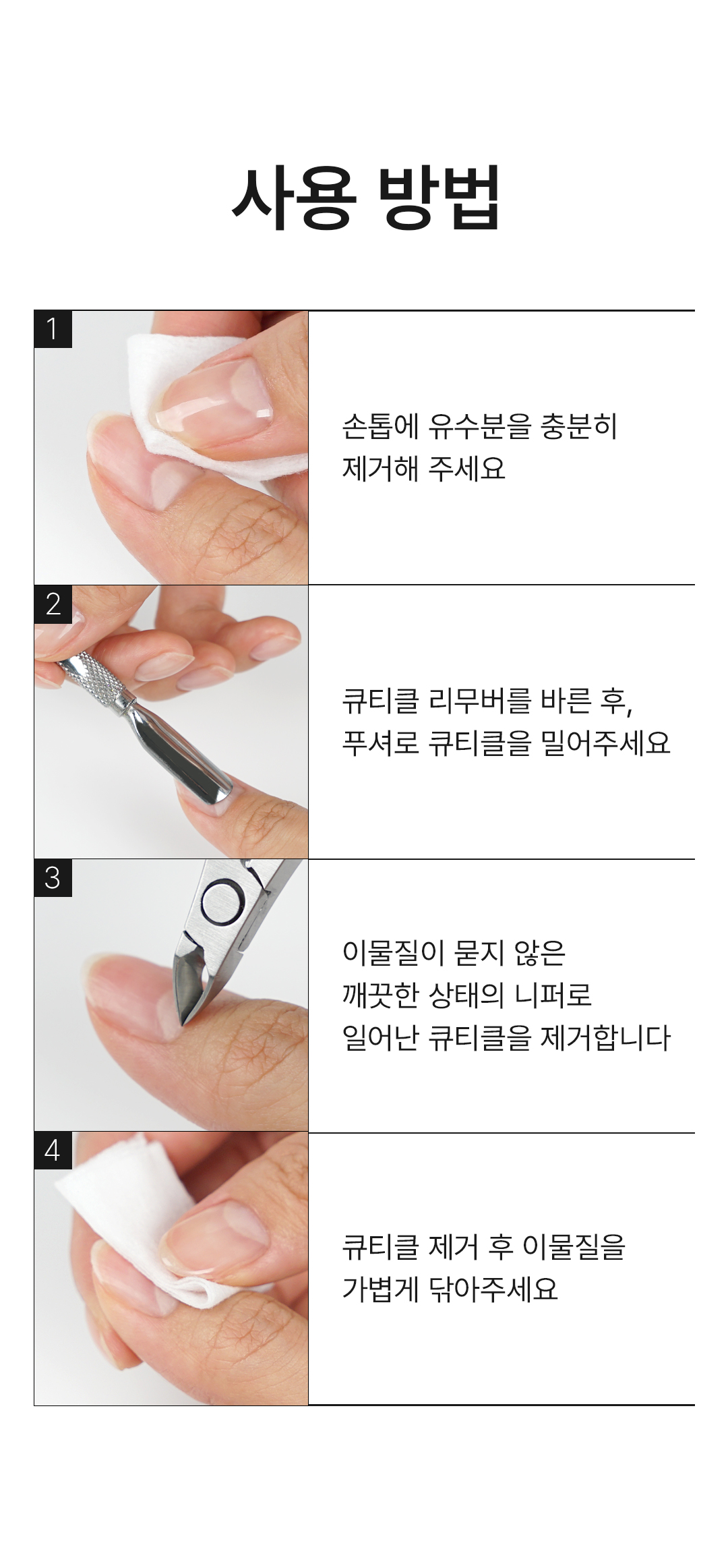 사용 방법

1

손톱에 유수분을 충분히 제거해 주세요

2

큐티클 리무버를 바른 후, 푸셔로 큐티클을 밀어주세요

3

이물질이 묻지 않은 깨끗한 상태의 니퍼로 일어난 큐티클을 제거합니다

4

큐티클 제거 후 이물질을 가볍게 닦아주세요