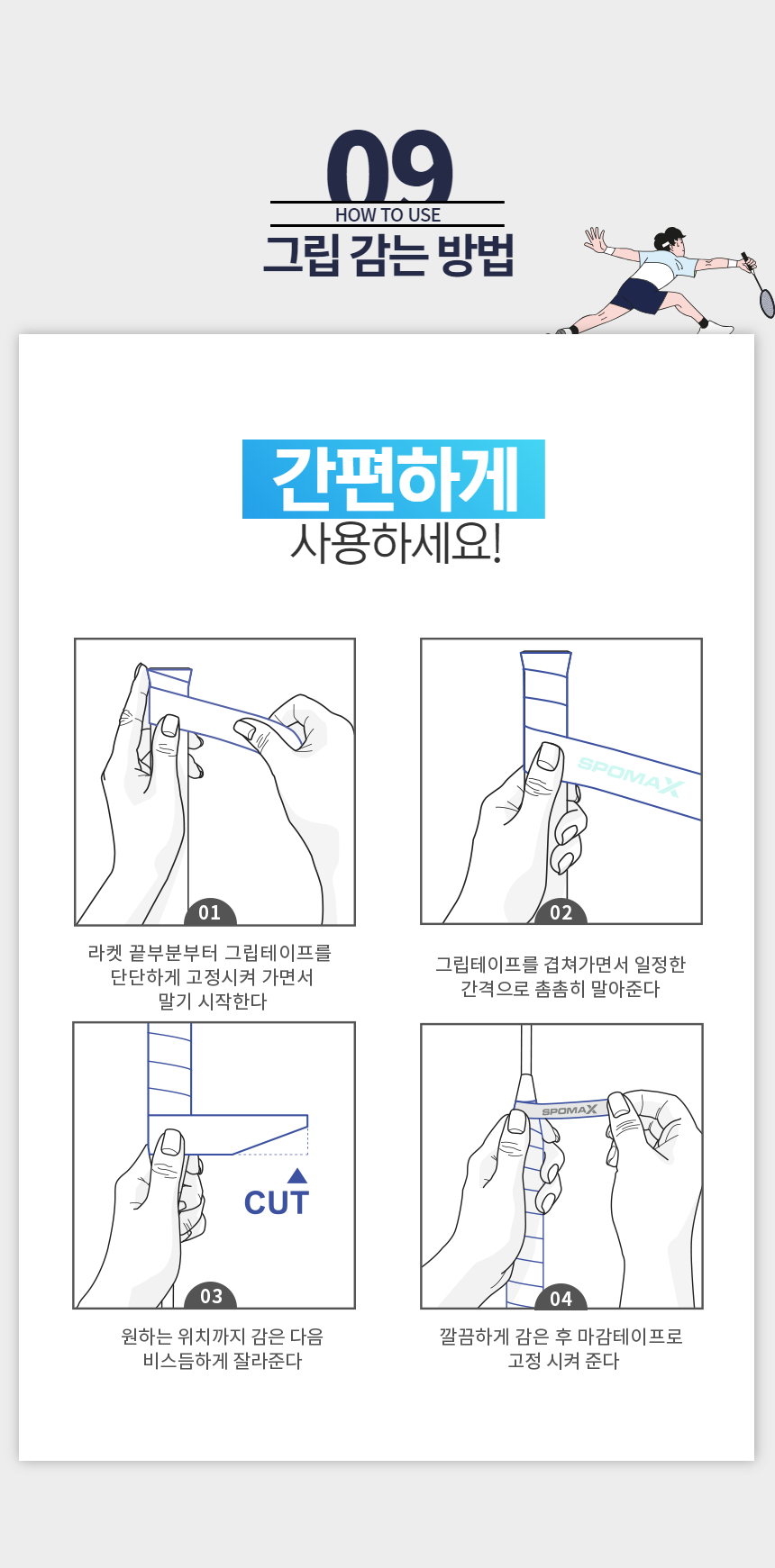 09
HOW TO USE
그립 감는 방법

간편하게
사용하세요!

01
라켓 끝부분부터 그립테이프를 단단하게 고정시켜 가면서 말기 시작한다

SPOMAX
02
그립테이프를 겹쳐가면서 일정한 간격으로 촘촘히 말아준다

CUT
03
원하는 위치까지 감은 다음 비스듬하게 잘라준다

SPOMAX
04
깔끔하게 감은 후 마감테이프로 고정 시켜 준다