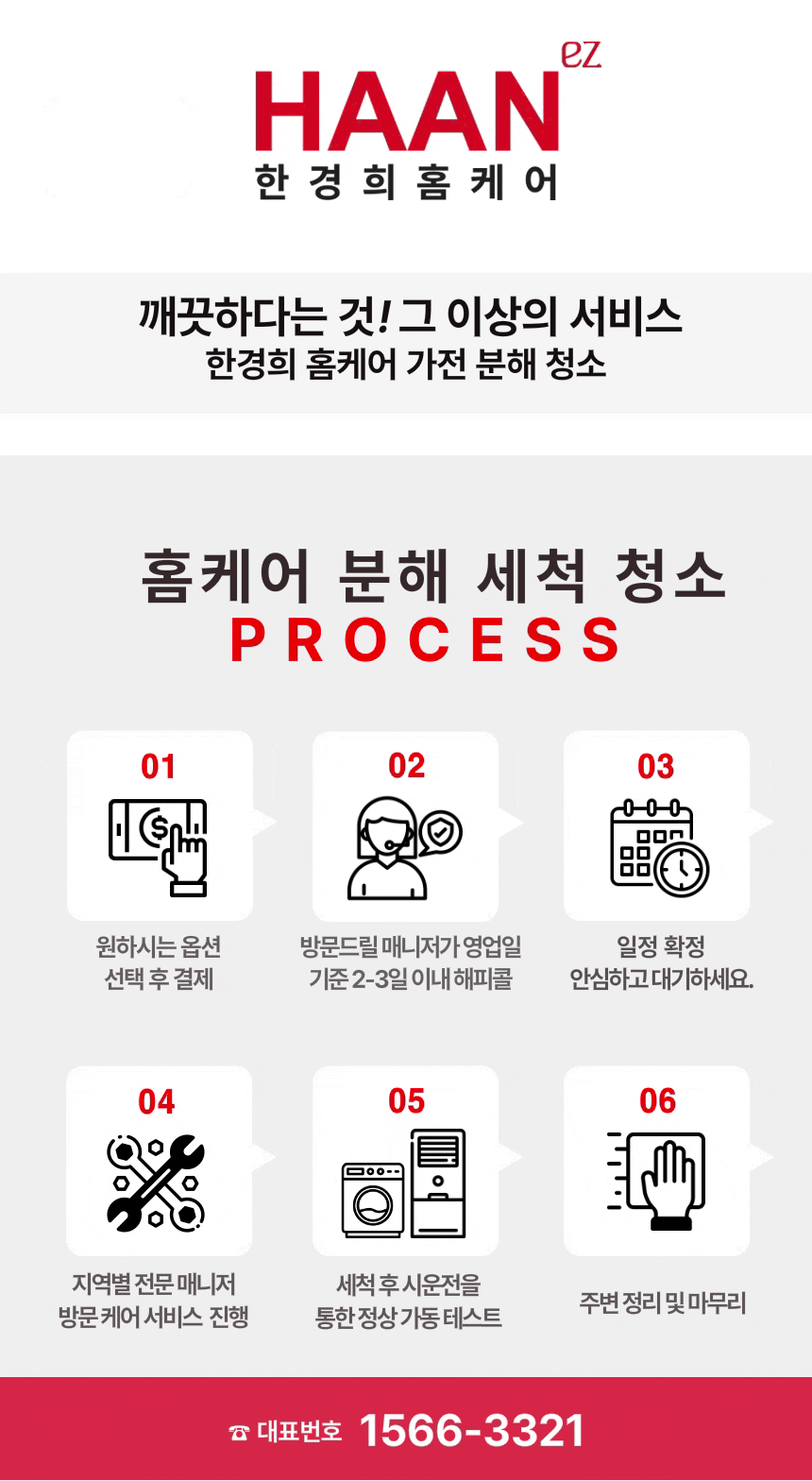 HAAN ez
한경희홈케어

깨끗하다는 것! 그 이상의 서비스
한경희 홈케어 가전 분해 청소

홈케어 분해 세척 청소
PROCESS

01
원하시는 옵션 선택 후 결제

02
방문드릴 매니저가 영업일 기준 2-3일 이내 해피콜

03
일정 확정 안심하고 대기하세요.

04
지역별 전문 매니저 방문 케어 서비스 진행

05
세척 후 시운전을 통한 정상 가동 테스트

06
주변 정리 및 마무리

☎ 대표번호 1566-3321