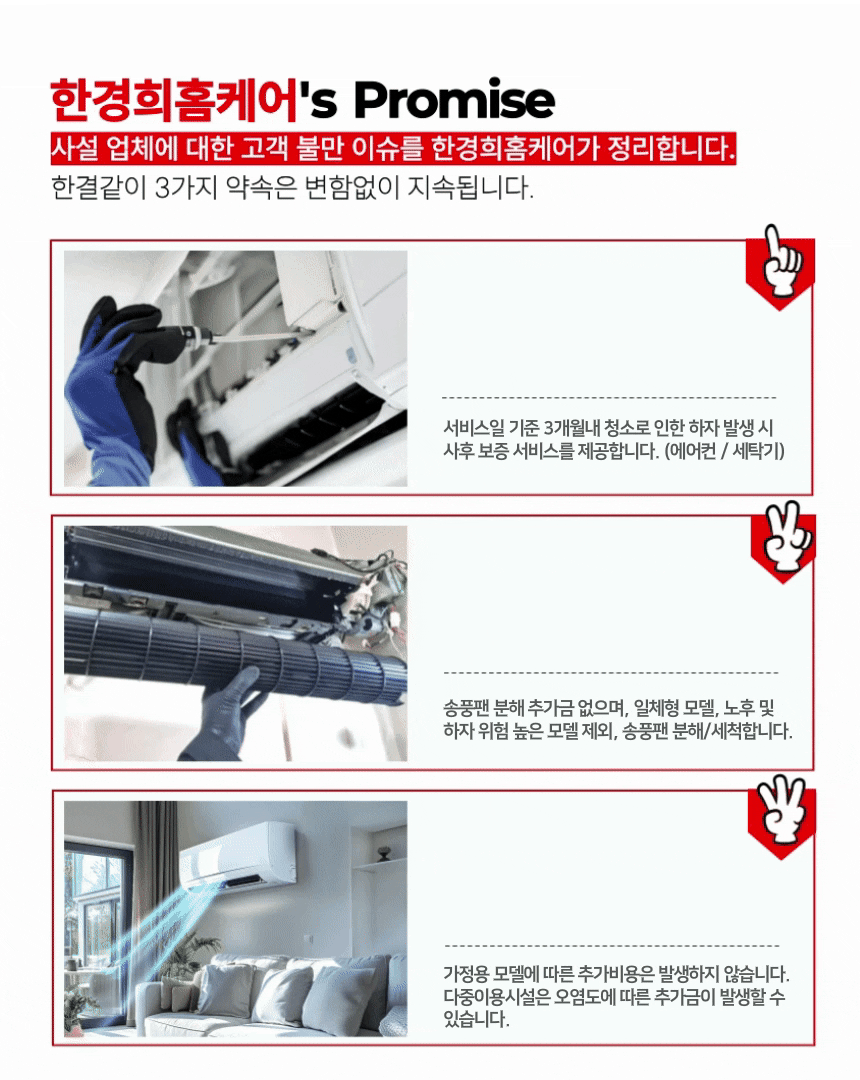 한경희홈케어's Promise

사설 업체에 대한 고객 불만 이슈를 한경희홈케어가 정리합니다.

한결같이 3가지 약속은 변함없이 지속됩니다.

서비스일 기준 3개월내 청소로 인한 하자 발생 시 사후 보증 서비스를 제공합니다. (에어컨 / 세탁기)

송풍팬 분해 추가금 없으며, 일체형 모델, 노후 및 하자 위험 높은 모델 제외, 송풍팬 분해/세척합니다.

가정용 모델에 따른 추가비용은 발생하지 않습니다. 다중이용시설은 오염도에 따른 추가금이 발생할 수 있습니다.