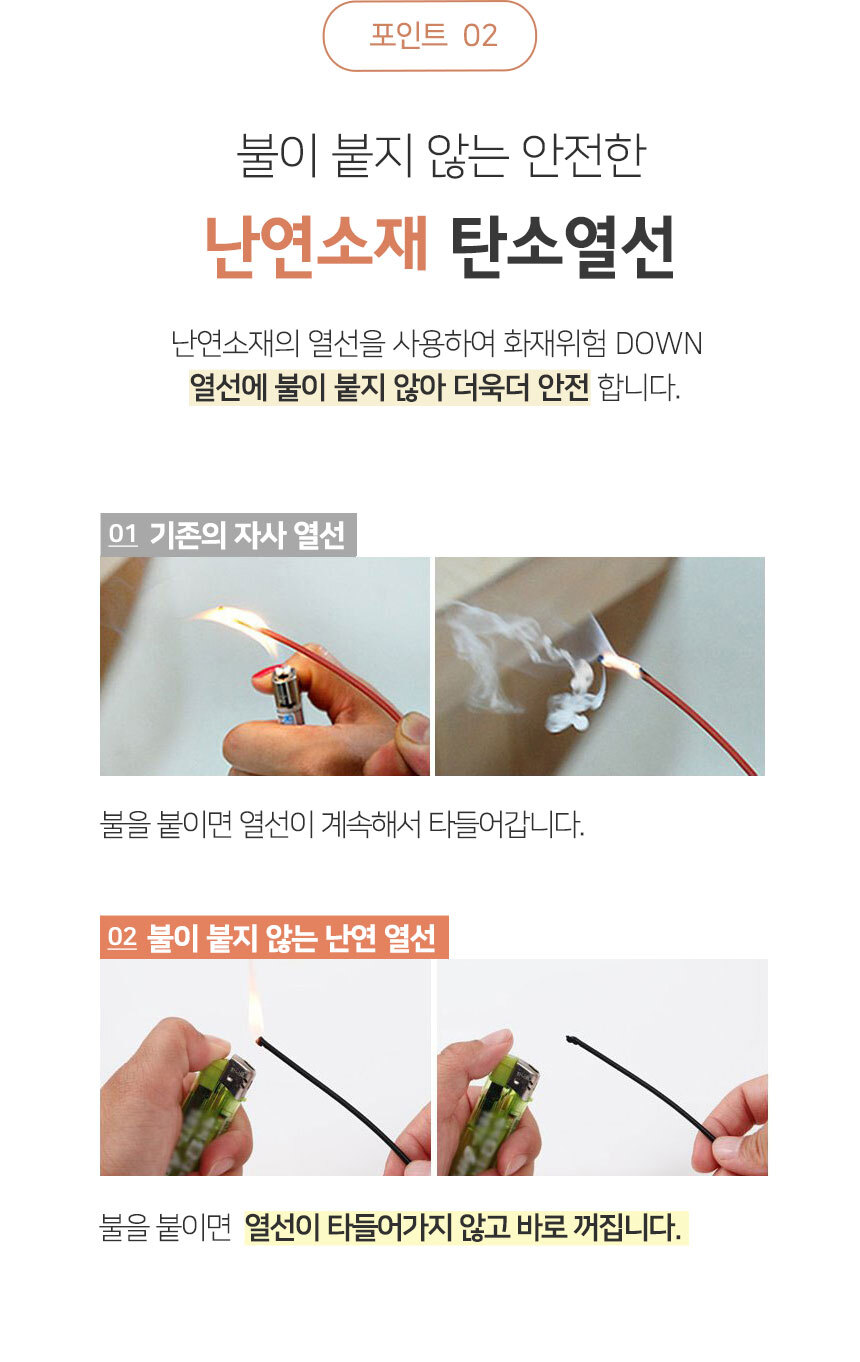 포인트 02

불이 붙지 않는 안전한

난연소재 탄소열선

난연소재의 열선을 사용하여 화재위험 DOWN
열선에 불이 붙지 않아 더욱더 안전 합니다.

01 기존의 자사 열선

불을 붙이면 열선이 계속해서 타들어갑니다.

02 불이 붙지 않는 난연 열선

불을 붙이면 열선이 타들어가지 않고 바로 꺼집니다.