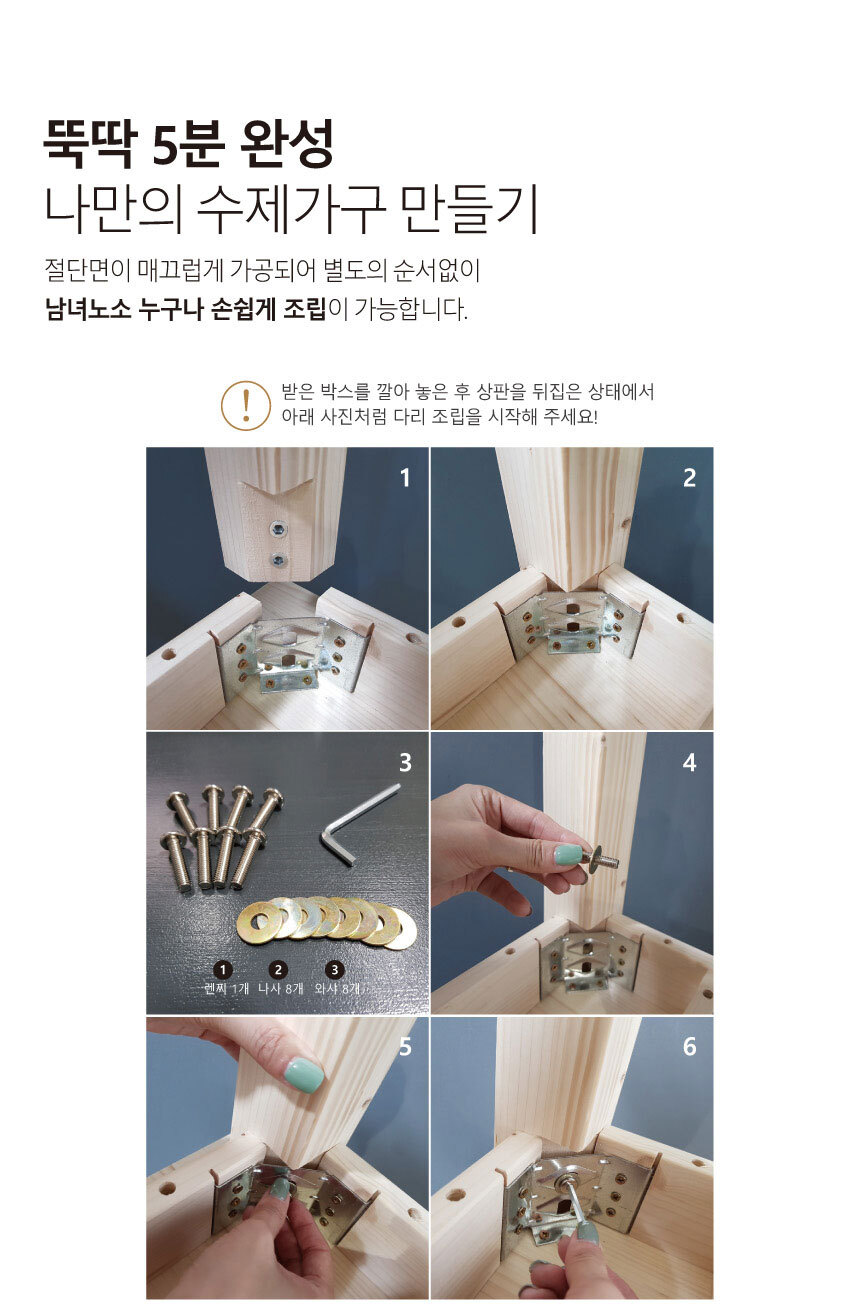 뚝딱 5분 완성
나만의 수제가구 만들기

절단면이 매끄럽게 가공되어 별도의 순서없이
남녀노소 누구나 손쉽게 조립이 가능합니다.

!

받은 박스를 깔아 놓은 후 상판을 뒤집은 상태에서
아래 사진처럼 다리 조립을 시작해 주세요!

1

2

3

1 렌찌 1개 2 나사 8개 3 와샤 8개

4

5

6