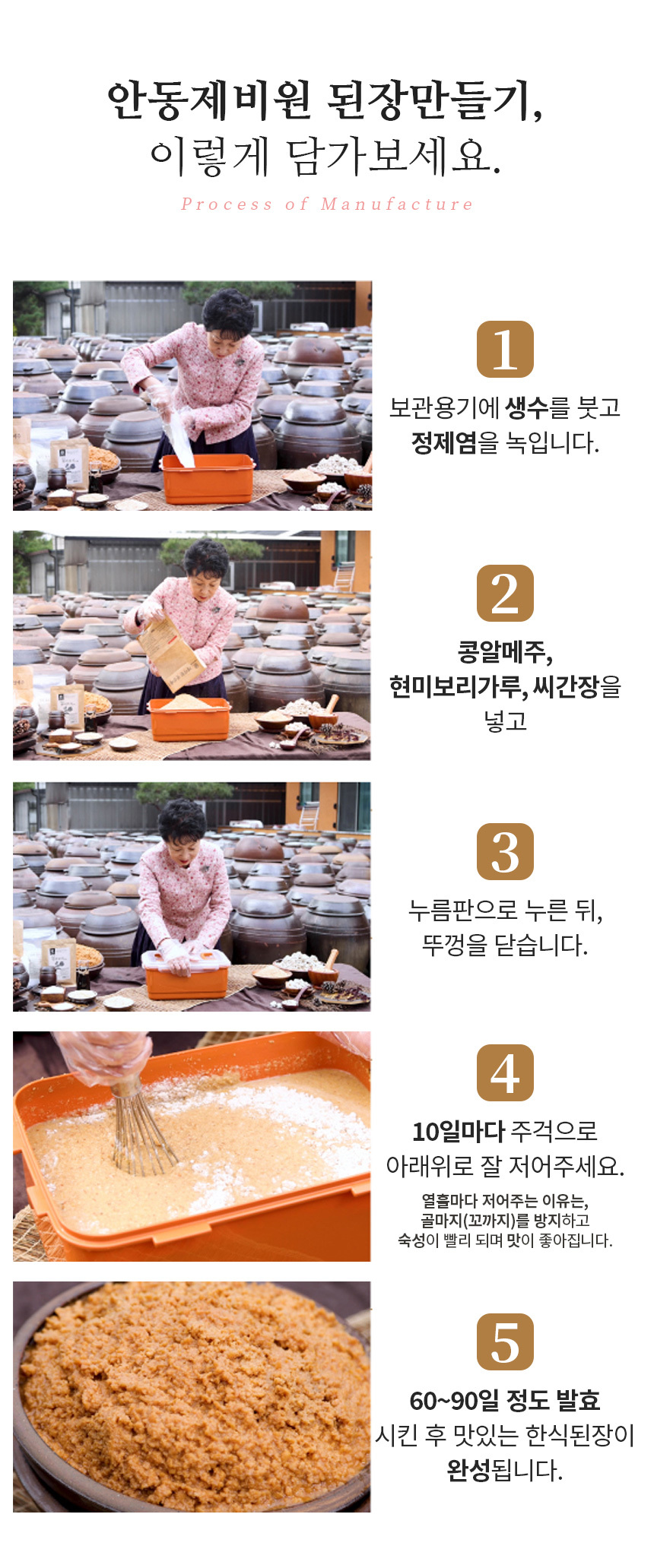 안동제비원 된장만들기,
이렇게 담가보세요.

Process of Manufacture

1

보관용기에 생수를 붓고
정제염을 녹입니다.

2

콩알메주,
현미보리가루, 씨간장을
넣고

3

누름판으로 누른 뒤,
뚜껑을 닫습니다.

4

10일마다 주걱으로
아래위로 잘 저어주세요.

열흘마다 저어주는 이유는,
골마지(꼬까지)를 방지하고
숙성이 빨리 되며 맛이 좋아집니다.

5

60~90일 정도 발효
시킨 후 맛있는 한식된장이
완성됩니다.