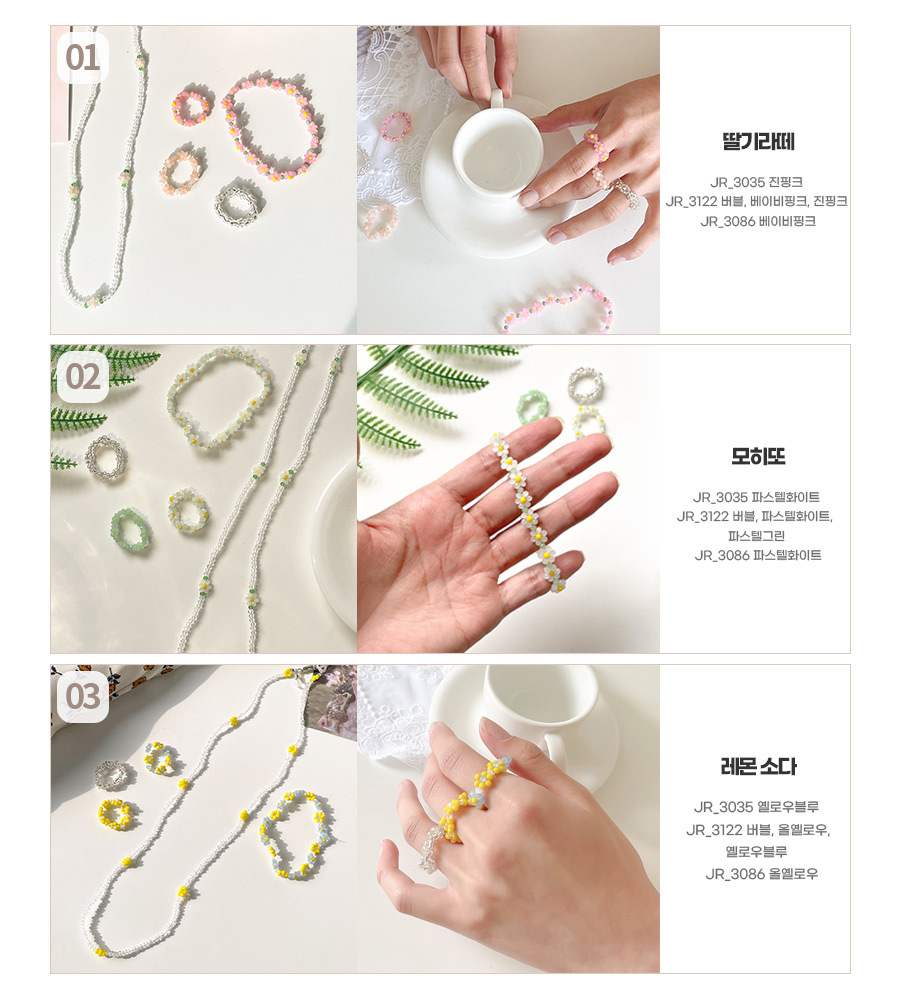 01

딸기라떼

JR_3035 진핑크
JR_3122 버블, 베이비핑크, 진핑크
JR_3086 베이비핑크

02

모히또

JR_3035 파스텔화이트
JR_3122 버블, 파스텔화이트, 파스텔그린
JR_3086 파스텔화이트

03

레몬 소다

JR_3035 옐로우블루
JR_3122 버블, 올옐로우, 옐로우블루
JR_3086 올옐로우