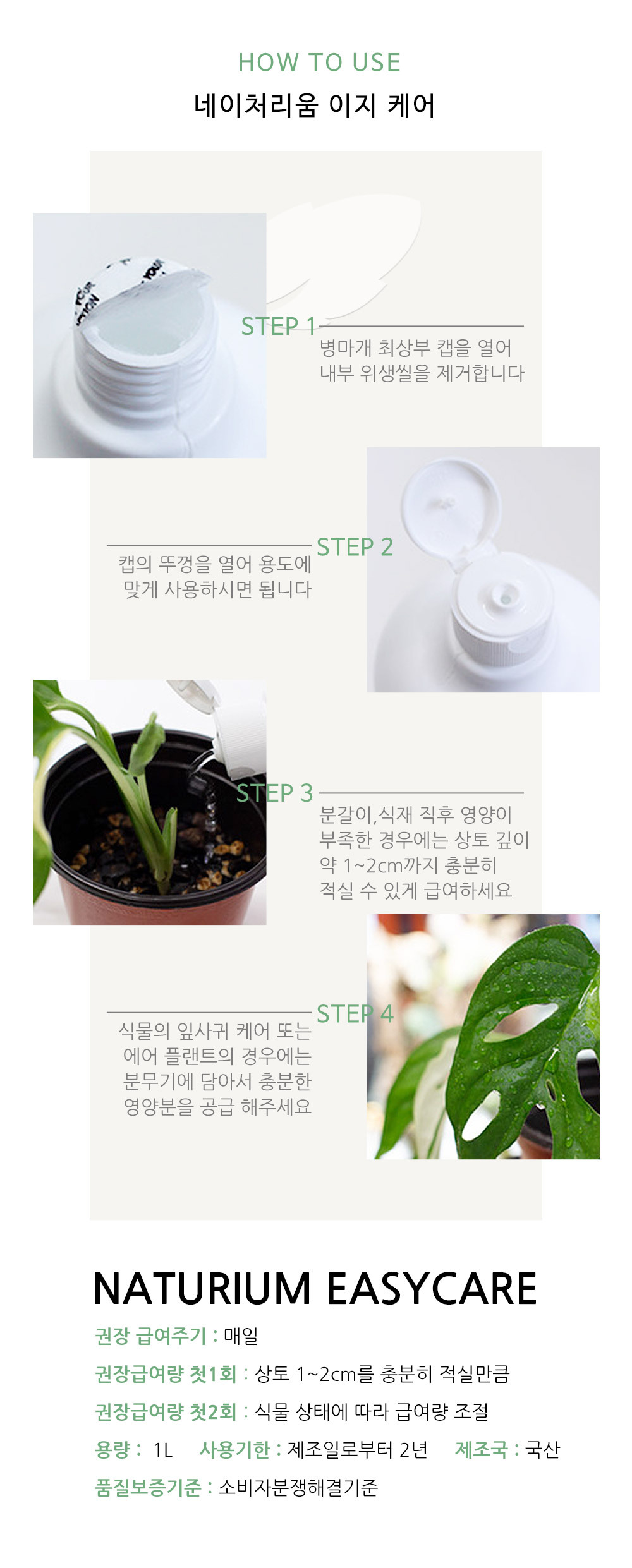 HOW TO USE
네이처리움 이지 케어

STEP 1
병마개 최상부 캡을 열어 내부 위생씰을 제거합니다

STEP 2
캡의 뚜껑을 열어 용도에 맞게 사용하시면 됩니다

STEP 3
분갈이,식재 직후 영양이 부족한 경우에는 상토 깊이 약 1~2cm까지 충분히 적실 수 있게 급여하세요

STEP 4
식물의 잎사귀 케어 또는 에어 플랜트의 경우에는 분무기에 담아서 충분한 영양분을 공급 해주세요

NATURIUM EASYCARE
권장 급여주기 : 매일
권장급여량 첫1회 : 상토 1~2cm를 충분히 적실만큼
권장급여량 첫2회 : 식물 상태에 따라 급여량 조절
용량 : 1L 사용기한 : 제조일로부터 2년 제조국 : 국산
품질보증기준 : 소비자분쟁해결기준