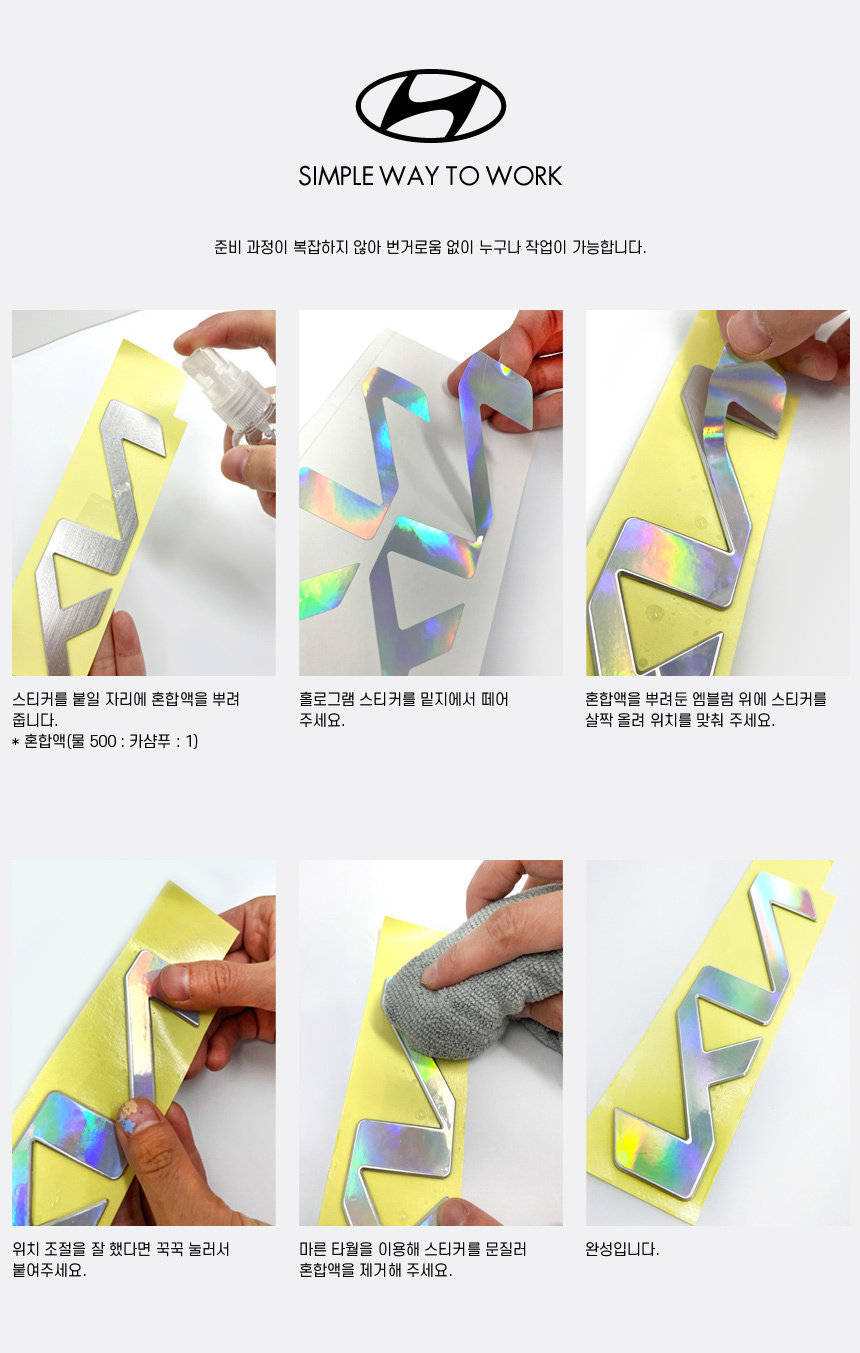 SIMPLE WAY TO WORK

준비 과정이 복잡하지 않아 번거로움 없이 누구나 작업이 가능합니다.

스티커를 붙일 자리에 혼합액을 뿌려 줍니다.
* 혼합액(물 500 : 카샴푸 : 1)

홀로그램 스티커를 밑지에서 떼어 주세요.

혼합액을 뿌려둔 엠블럼 위에 스티커를 살짝 올려 위치를 맞춰 주세요.

위치 조절을 잘 했다면 꾹꾹 눌러서 붙여주세요.

마른 타월을 이용해 스티커를 문질러 혼합액을 제거해 주세요.

완성입니다.