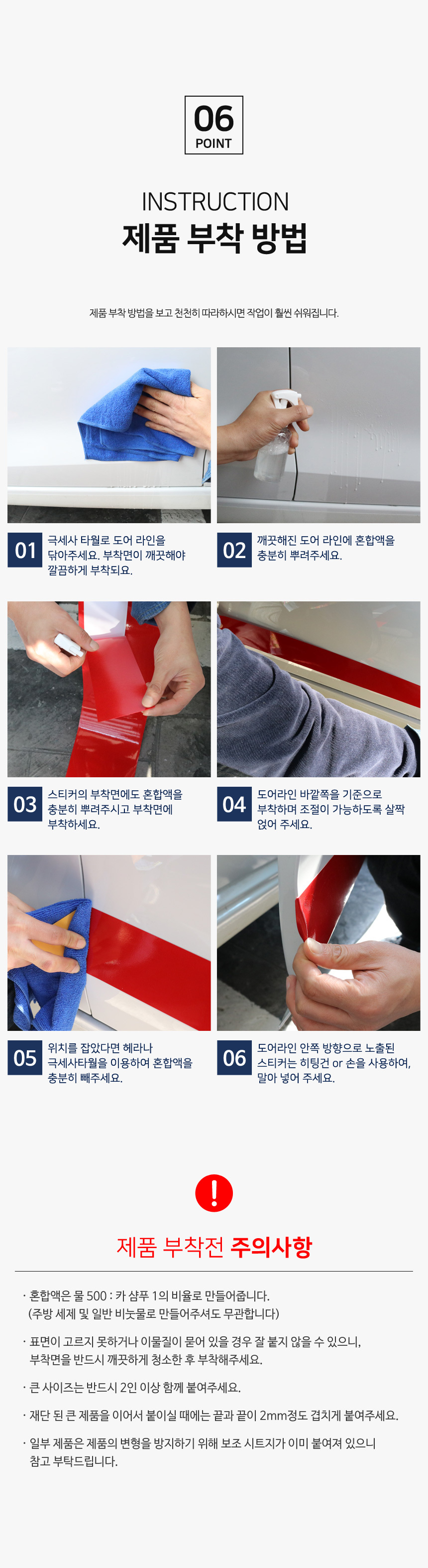 06
POINT

INSTRUCTION
제품 부착 방법

제품 부착 방법을 보고 천천히 따라하시면 작업이 훨씬 쉬워집니다.

01 극세사 타월로 도어 라인을 닦아주세요. 부착면이 깨끗해야 깔끔하게 부착되요.

02 깨끗해진 도어 라인에 혼합액을 충분히 뿌려주세요.

03 스티커의 부착면에도 혼합액을 충분히 뿌려주시고 부착면에 부착하세요.

04 도어라인 바깥쪽을 기준으로 부착하며 조절이 가능하도록 살짝 얹어 주세요.

05 위치를 잡았다면 헤라나 극세사타월을 이용하여 혼합액을 충분히 빼주세요.

06 도어라인 안쪽 방향으로 노출된 스티커는 히팅건 or 손을 사용하여, 말아 넣어 주세요.

!

제품 부착전 주의사항

· 혼합액은 물 500 : 카 샴푸 1의 비율로 만들어줍니다. (주방 세제 및 일반 비눗물로 만들어주셔도 무관합니다)

· 표면이 고르지 못하거나 이물질이 묻어 있을 경우 잘 붙지 않을 수 있으니, 부착면을 반드시 깨끗하게 청소한 후 부착해주세요.

· 큰 사이즈는 반드시 2인 이상 함께 붙여주세요.

· 재단 된 큰 제품을 이어서 붙이실 때에는 끝과 끝이 2mm정도 겹치게 붙여주세요.

· 일부 제품은 제품의 변형을 방지하기 위해 보조 시트지가 이미 붙여져 있으니 참고 부탁드립니다.