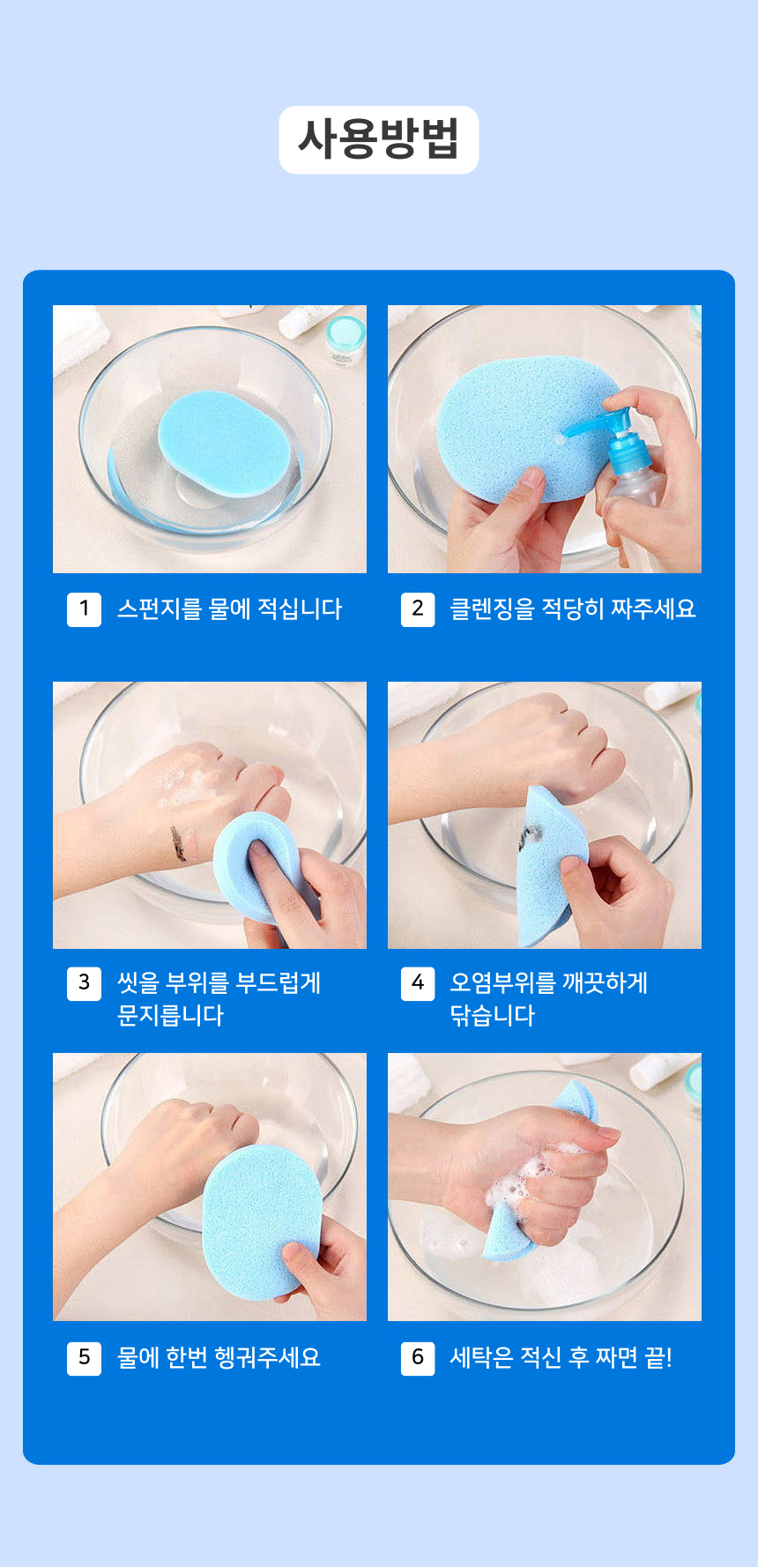 사용방법

1 스펀지를 물에 적십니다

2 클렌징을 적당히 짜주세요

3 씻을 부위를 부드럽게 문지릅니다

4 오염부위를 깨끗하게 닦습니다

5 물에 한번 헹궈주세요

6 세탁은 적신 후 짜면 끝!