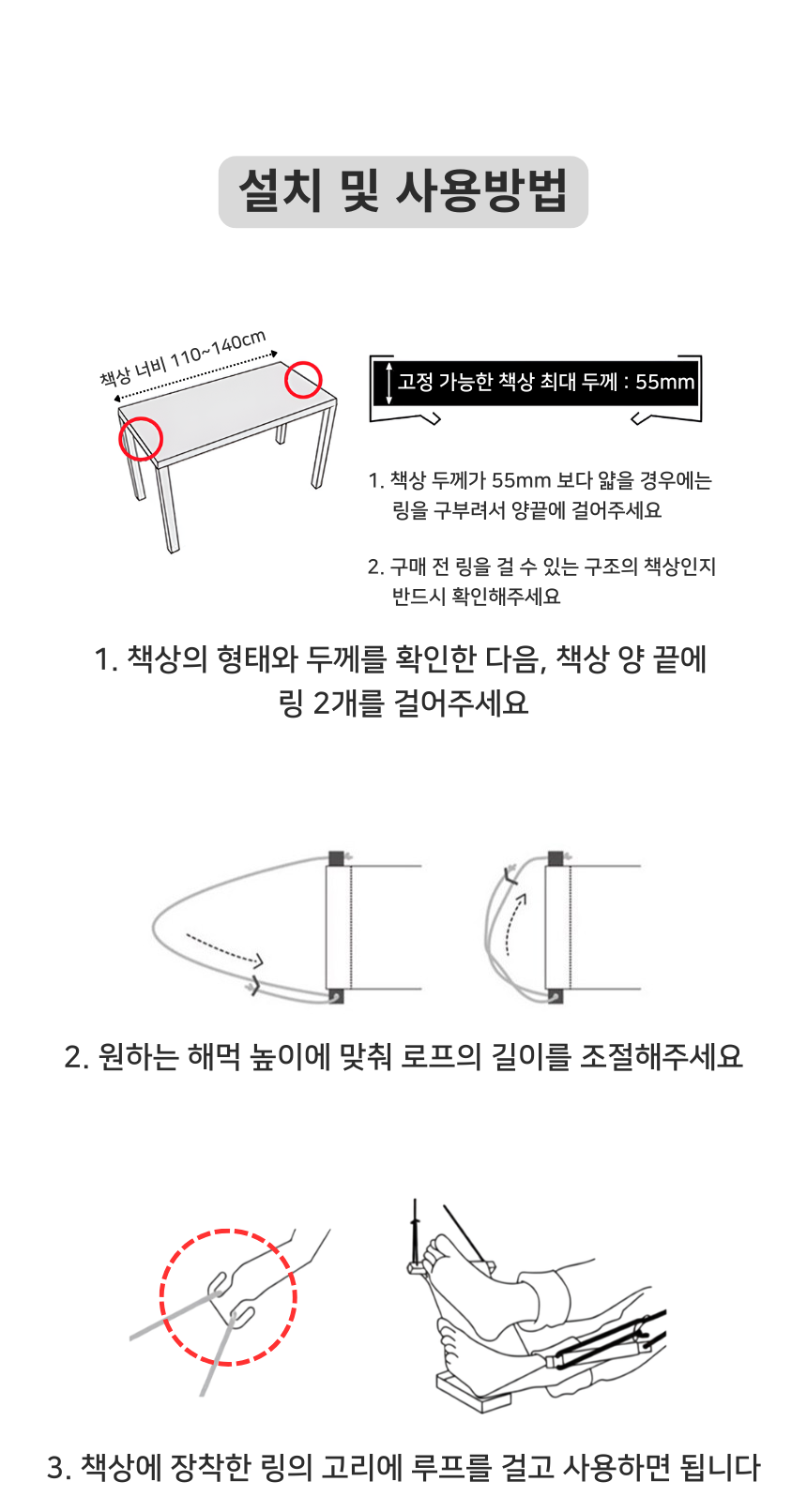 설치 및 사용방법

책상 너비 110~140cm

고정 가능한 책상 최대 두께 : 55mm

1. 책상 두께가 55mm 보다 얇을 경우에는 링을 구부려서 양끝에 걸어주세요

2. 구매 전 링을 걸 수 있는 구조의 책상인지 반드시 확인해주세요

1. 책상의 형태와 두께를 확인한 다음, 책상 양 끝에 링 2개를 걸어주세요

2. 원하는 해먹 높이에 맞춰 로프의 길이를 조절해주세요

3. 책상에 장착한 링의 고리에 루프를 걸고 사용하면 됩니다