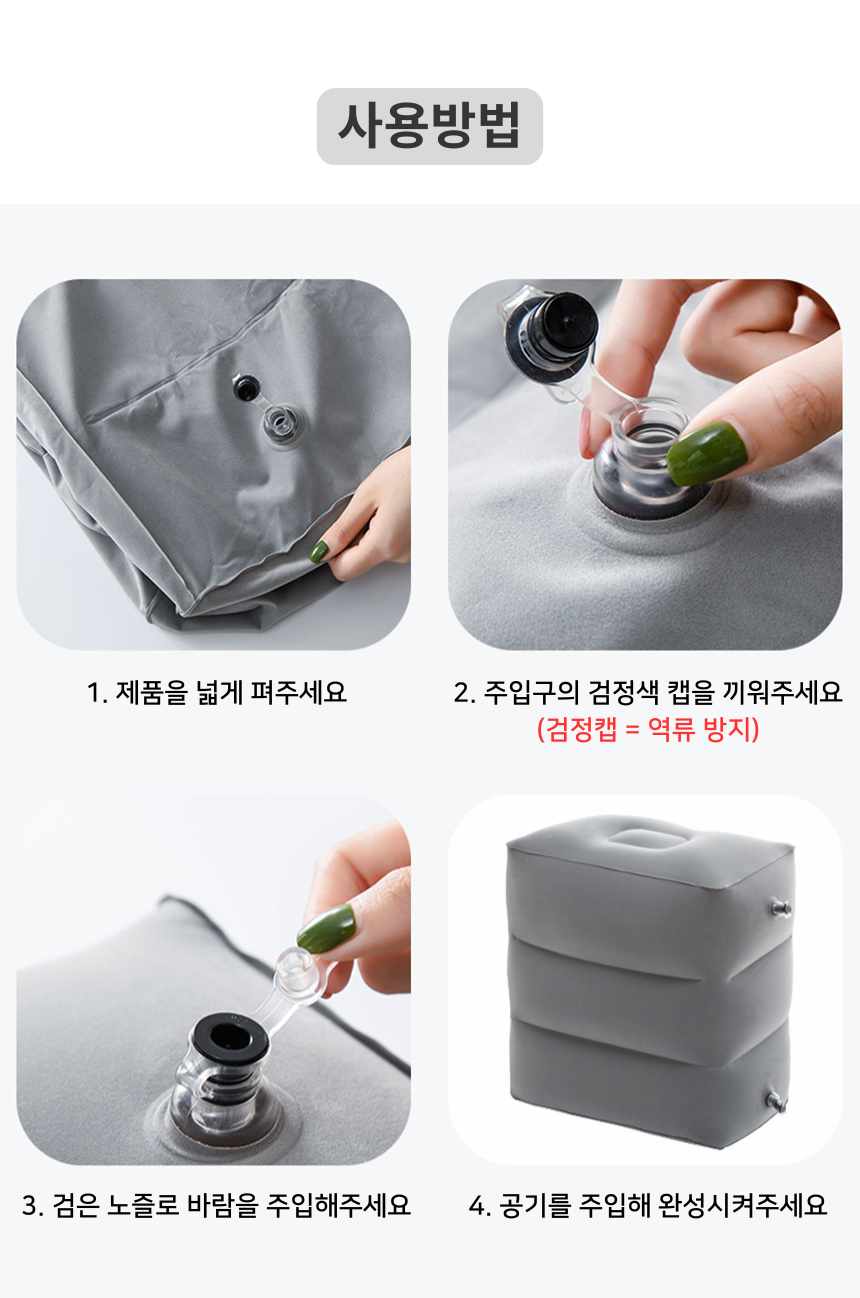 사용방법

1. 제품을 넓게 펴주세요

2. 주입구의 검정색 캡을 끼워주세요
(검정캡 = 역류 방지)

3. 검은 노즐로 바람을 주입해주세요

4. 공기를 주입해 완성시켜주세요