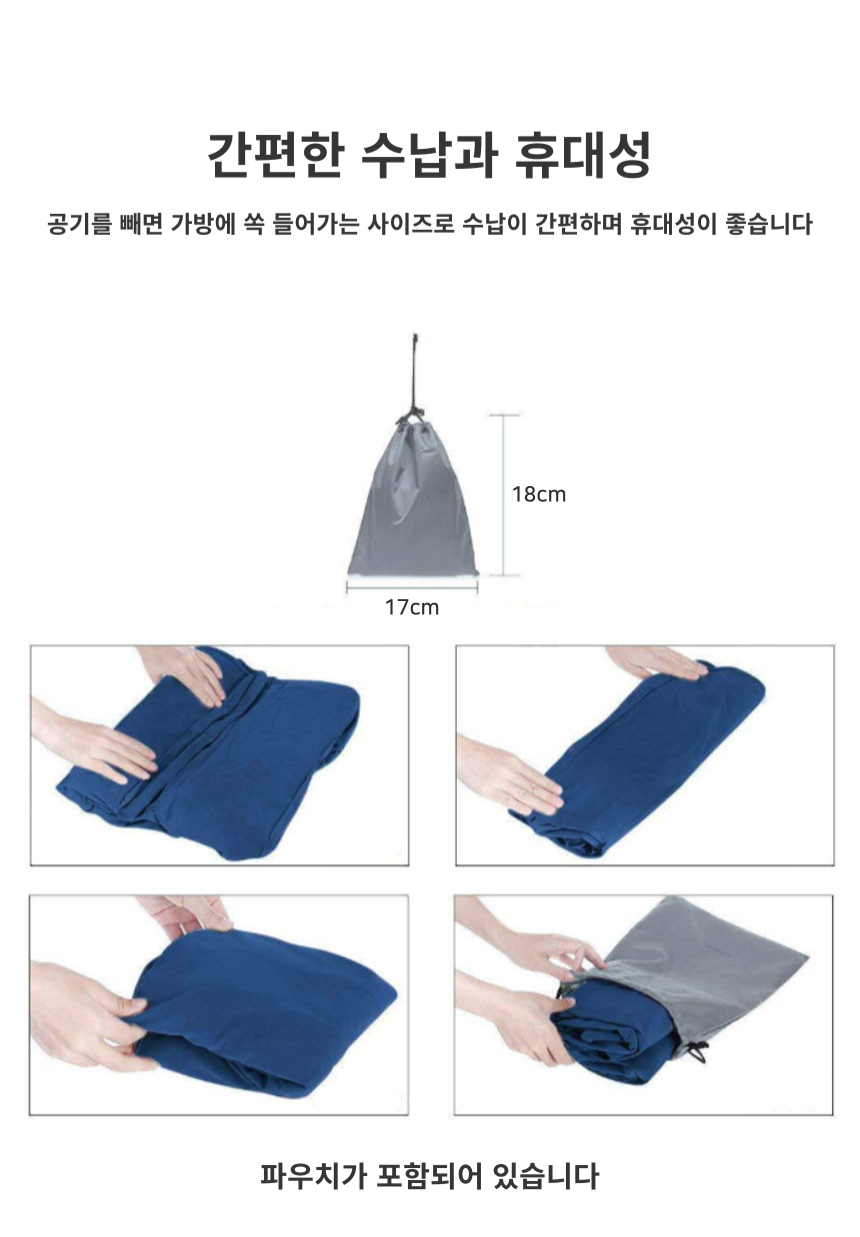 간편한 수납과 휴대성

공기를 빼면 가방에 쏙 들어가는 사이즈로 수납이 간편하며 휴대성이 좋습니다

18cm

17cm

파우치가 포함되어 있습니다