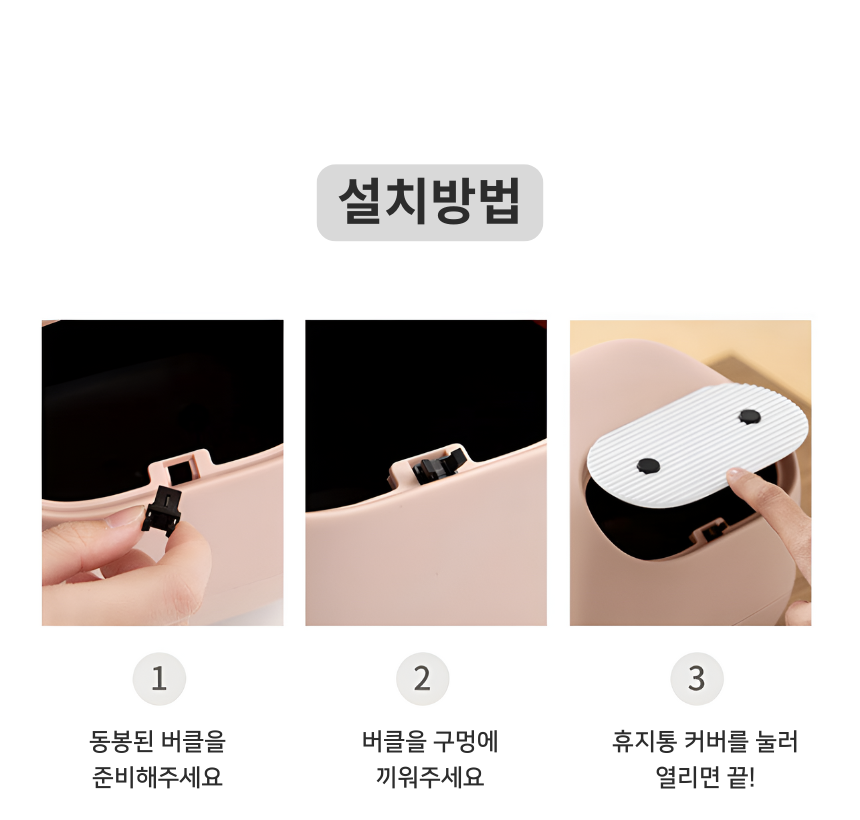 설치방법

1

동봉된 버클을
준비해주세요

2

버클을 구멍에
끼워주세요

3

휴지통 커버를 눌러
열리면 끝!