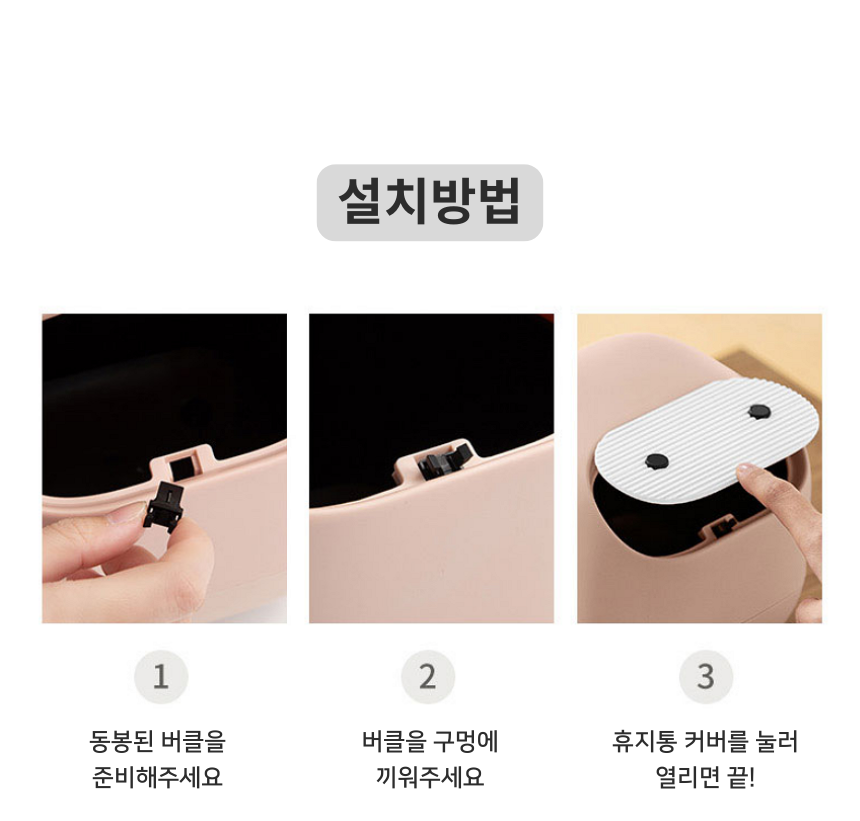 설치방법

1

동봉된 버클을
준비해주세요

2

버클을 구멍에
끼워주세요

3

휴지통 커버를 눌러
열리면 끝!