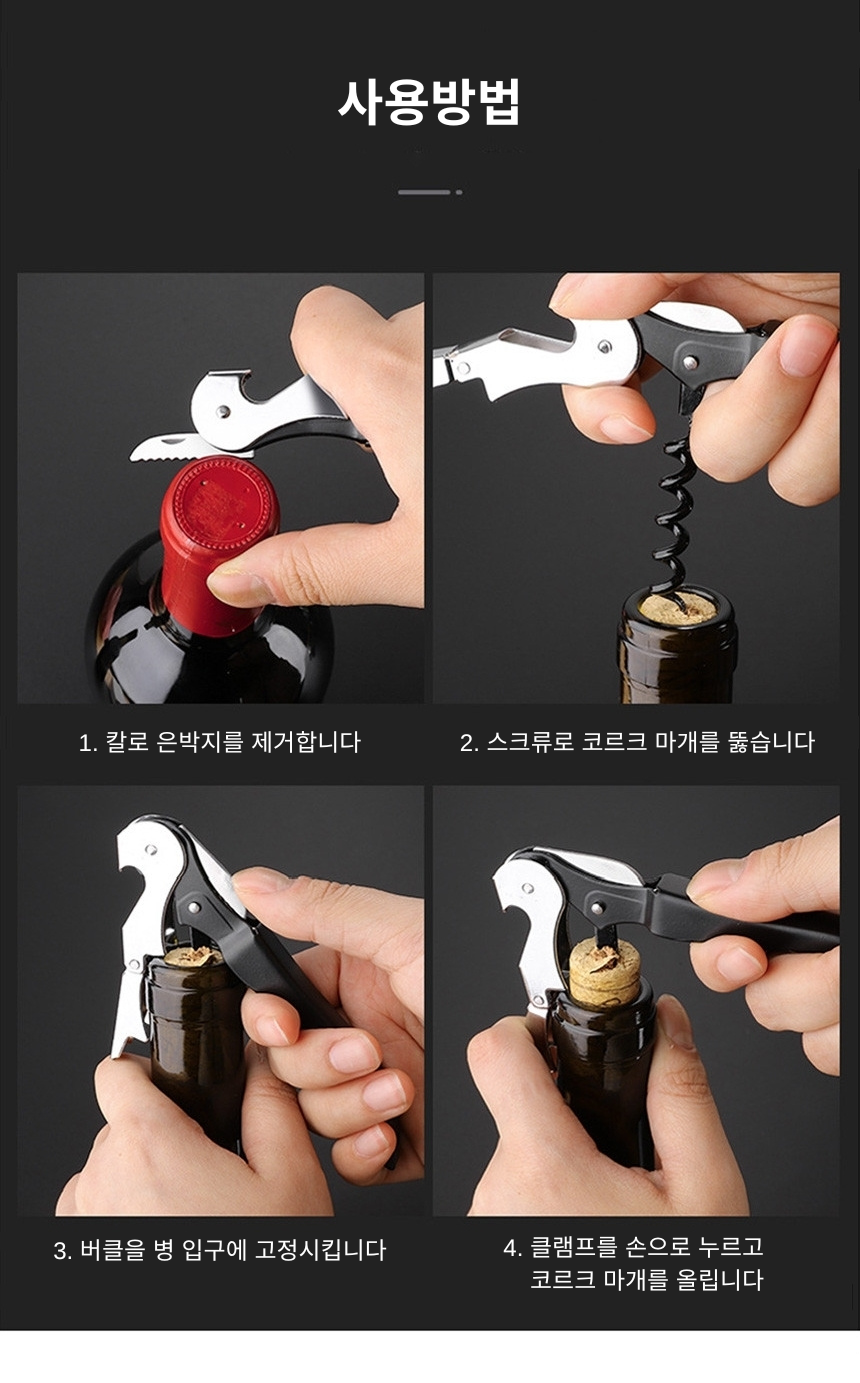 사용방법

1. 칼로 은박지를 제거합니다

2. 스크류로 코르크 마개를 뚫습니다

3. 버클을 병 입구에 고정시킵니다

4. 클램프를 손으로 누르고 코르크 마개를 올립니다