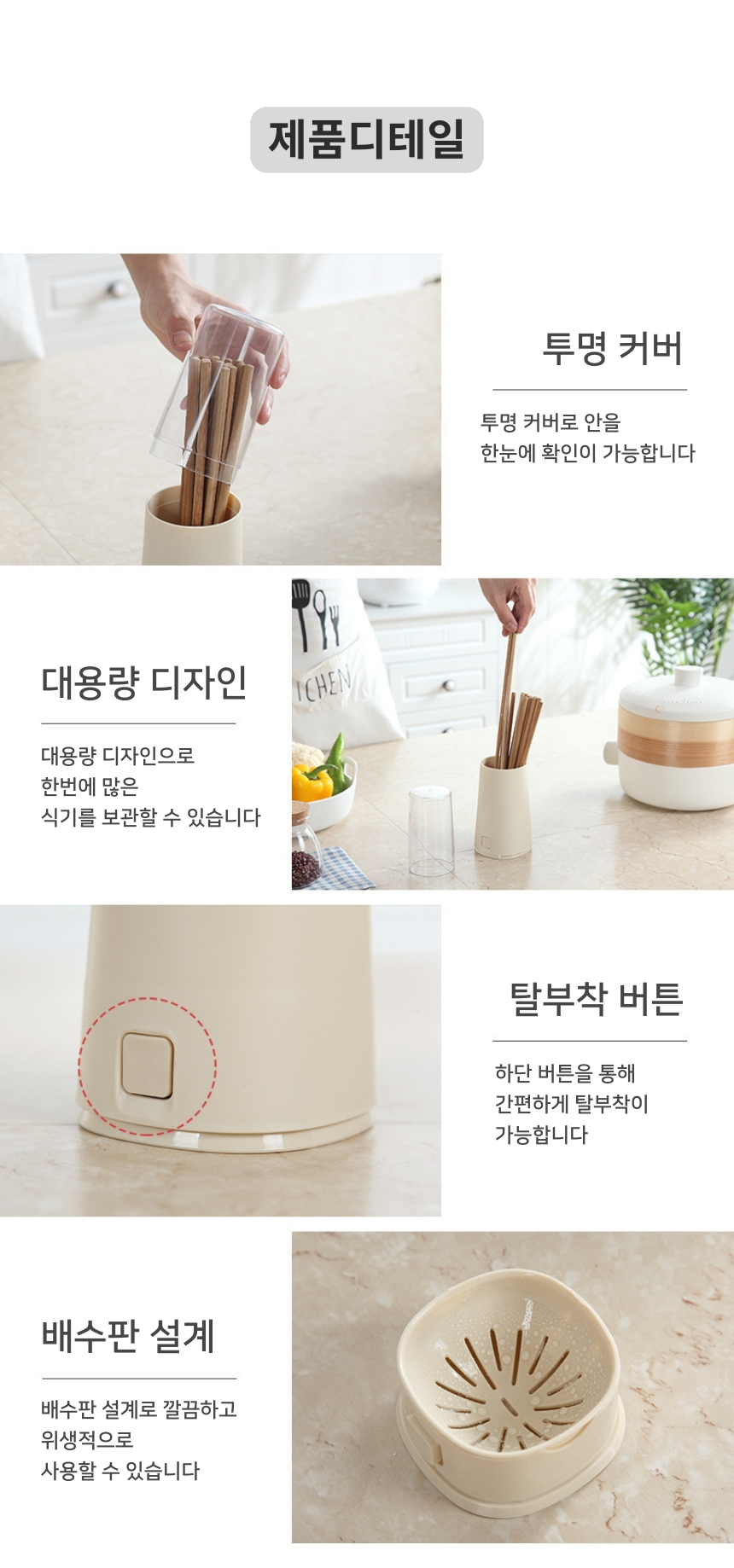 제품디테일

투명 커버

투명 커버로 안을
한눈에 확인이 가능합니다

대용량 디자인

대용량 디자인으로
한번에 많은
식기를 보관할 수 있습니다

ICHEN

탈부착 버튼

하단 버튼을 통해
간편하게 탈부착이
가능합니다

배수판 설계

배수판 설계로 깔끔하고
위생적으로
사용할 수 있습니다