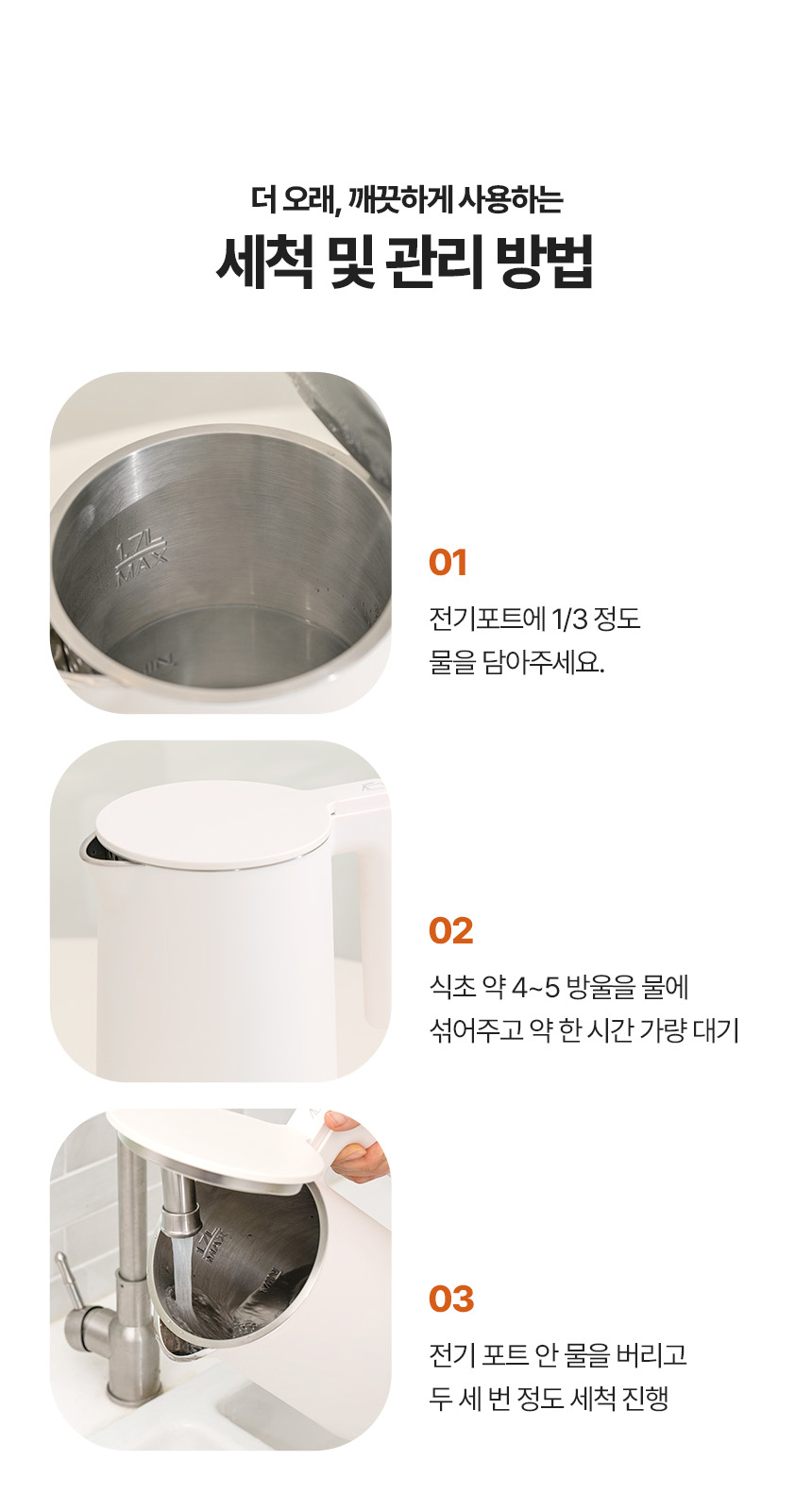 더 오래, 깨끗하게 사용하는

세척 및 관리 방법

1.7L MAX

MIN

01

전기포트에 1/3 정도 물을 담아주세요.

02

식초 약 4~5 방울을 물에 섞어주고 약 한 시간 가량 대기

1.7L MAX

MIN

03

전기 포트 안 물을 버리고 두 세 번 정도 세척 진행