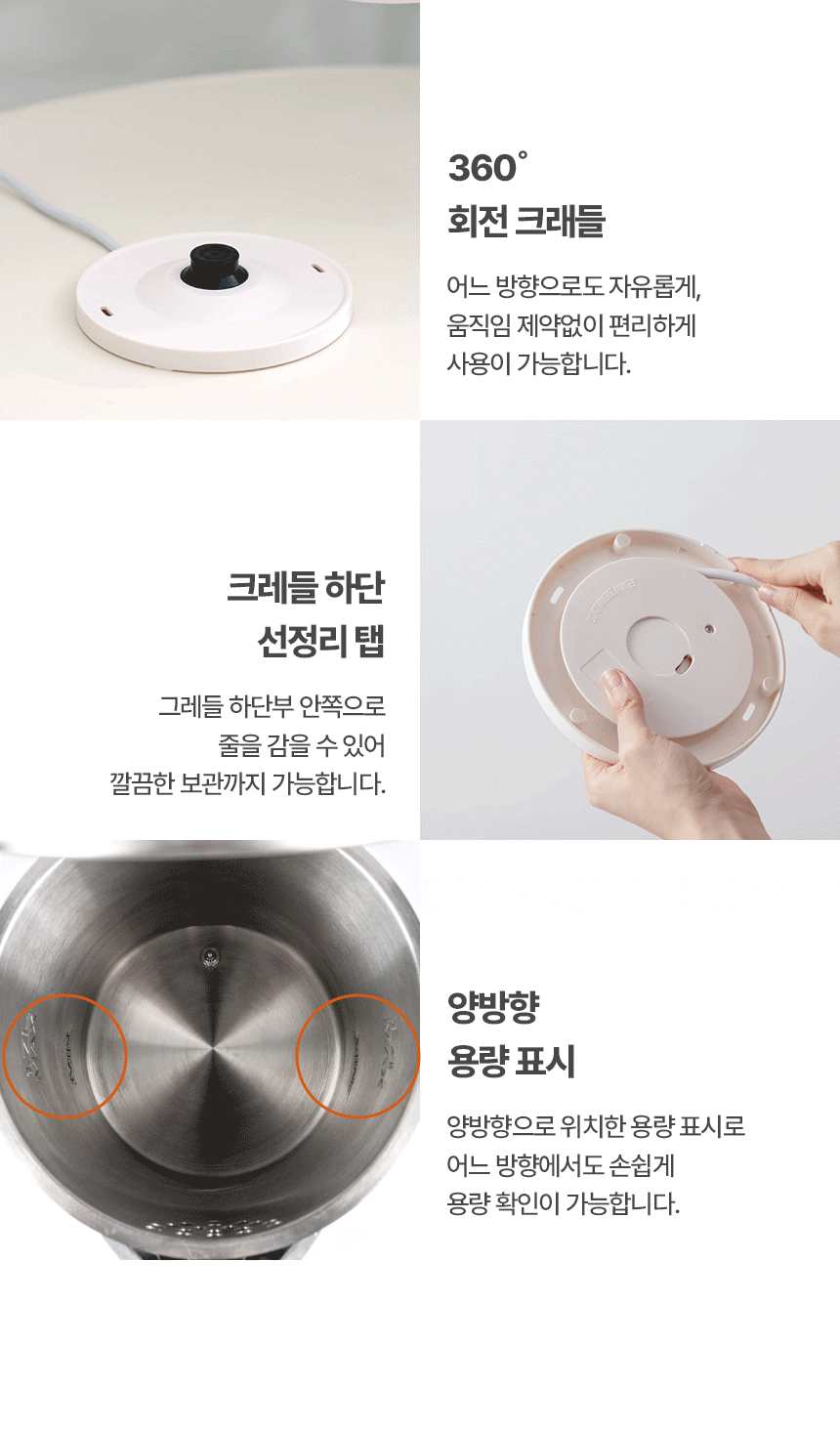 360°
회전 크래들

어느 방향으로도 자유롭게, 움직임 제약없이 편리하게 사용이 가능합니다.

크레들 하단
선정리 탭

그레들 하단부 안쪽으로 줄을 감을 수 있어 깔끔한 보관까지 가능합니다.

양방향
용량 표시

양방향으로 위치한 용량 표시로 어느 방향에서도 손쉽게 용량 확인이 가능합니다.