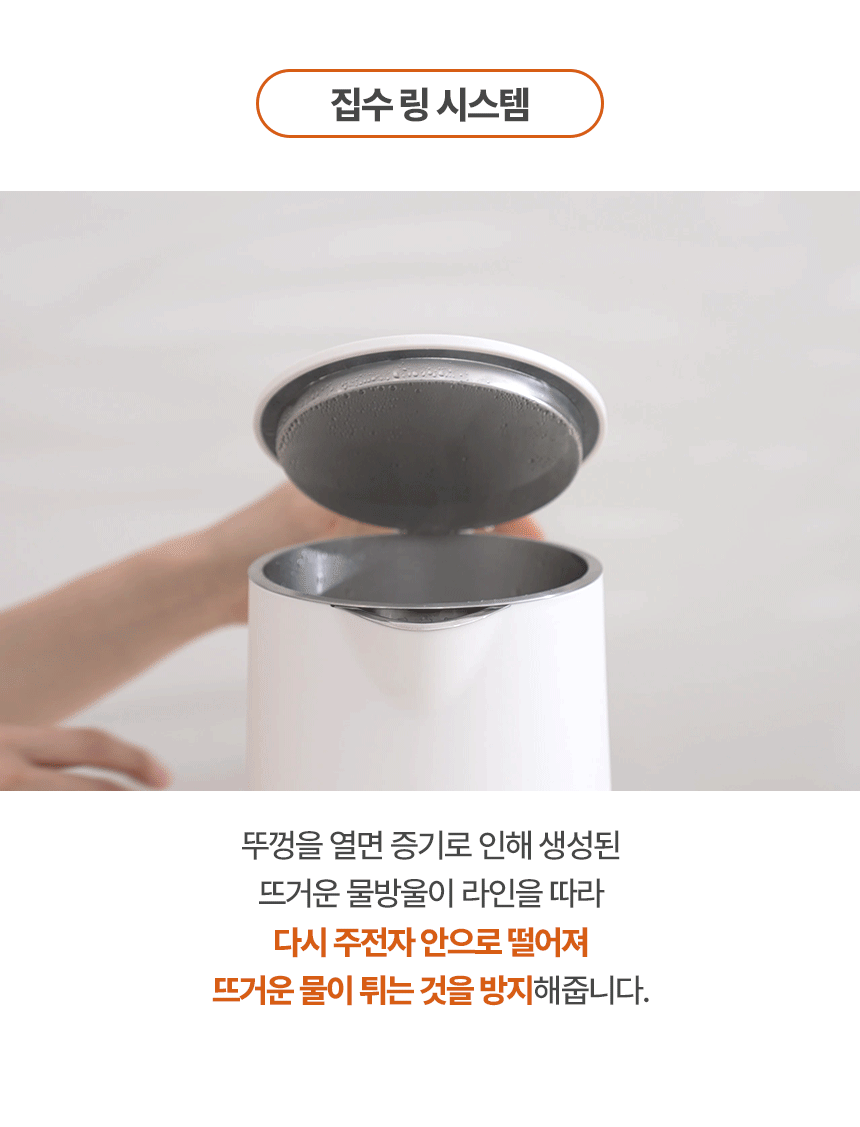 집수 링 시스템

뚜껑을 열면 증기로 인해 생성된
뜨거운 물방울이 라인을 따라
다시 주전자 안으로 떨어져
뜨거운 물이 튀는 것을 방지해줍니다.