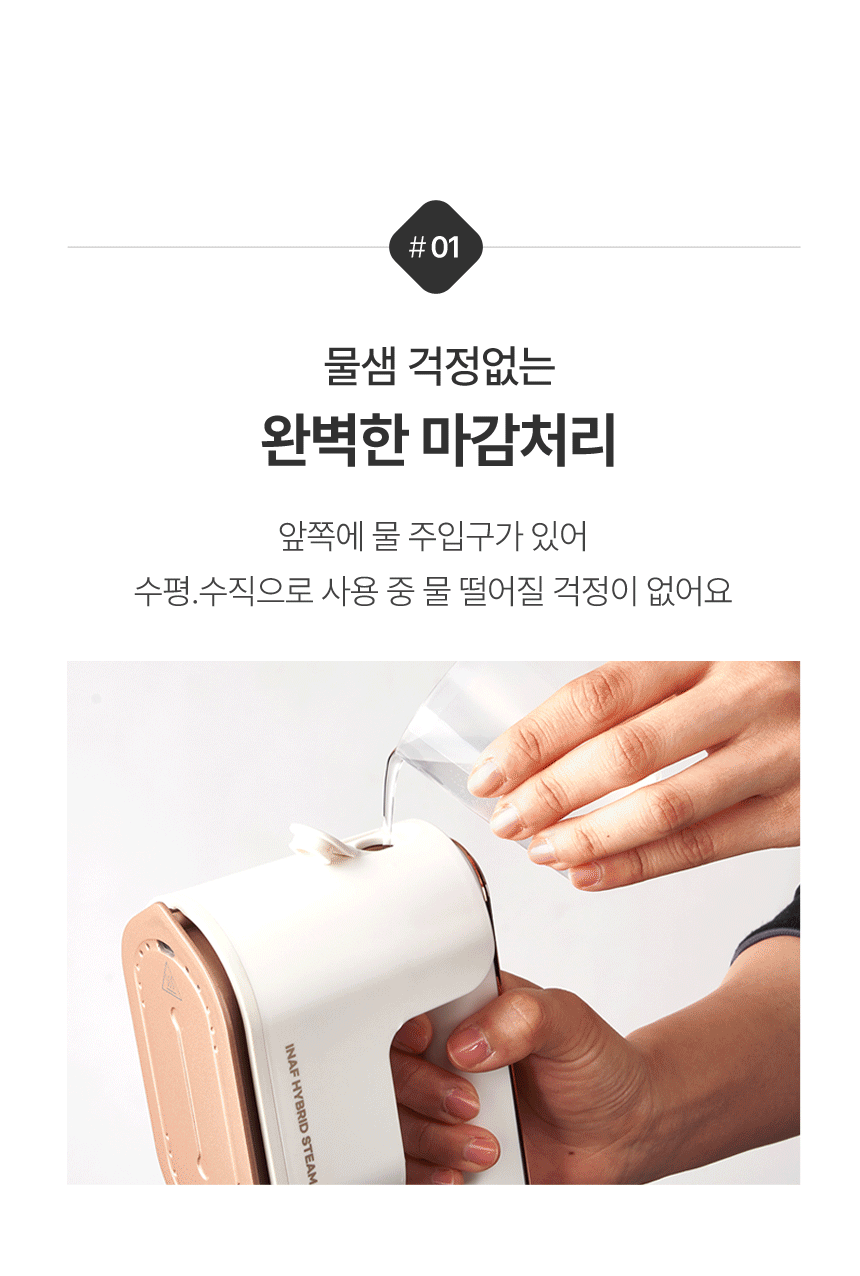 # 01

물샘 걱정없는

완벽한 마감처리

앞쪽에 물 주입구가 있어
수평.수직으로 사용 중 물 떨어질 걱정이 없어요

INAF HYBRID STEAM