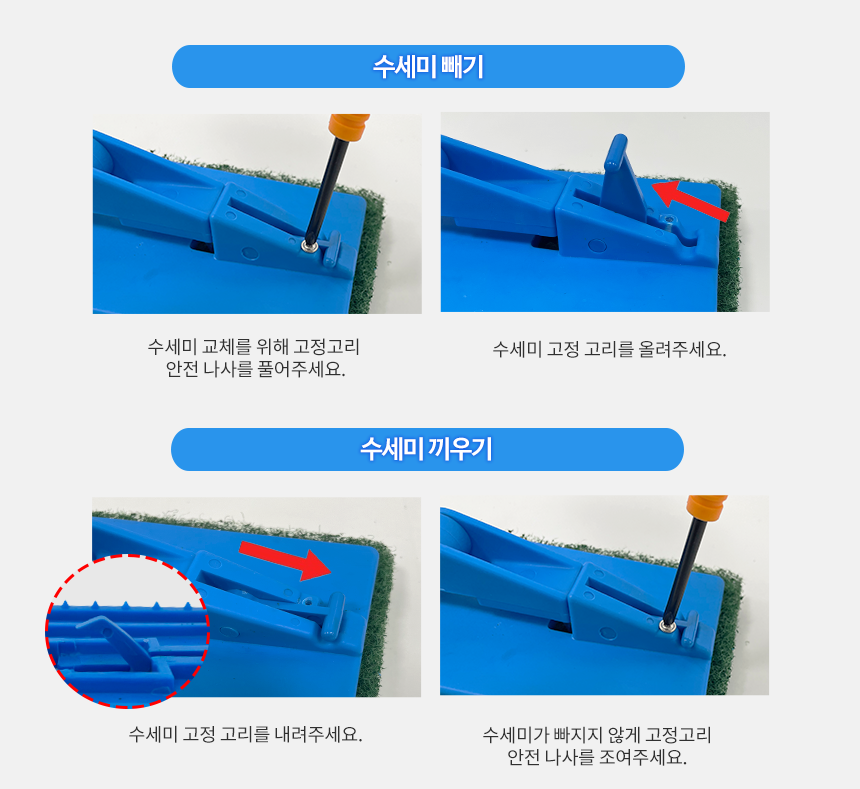 수세미 빼기

수세미 교체를 위해 고정고리 안전 나사를 풀어주세요.

수세미 고정 고리를 올려주세요.

수세미 끼우기

수세미 고정 고리를 내려주세요.

수세미가 빠지지 않게 고정고리 안전 나사를 조여주세요.