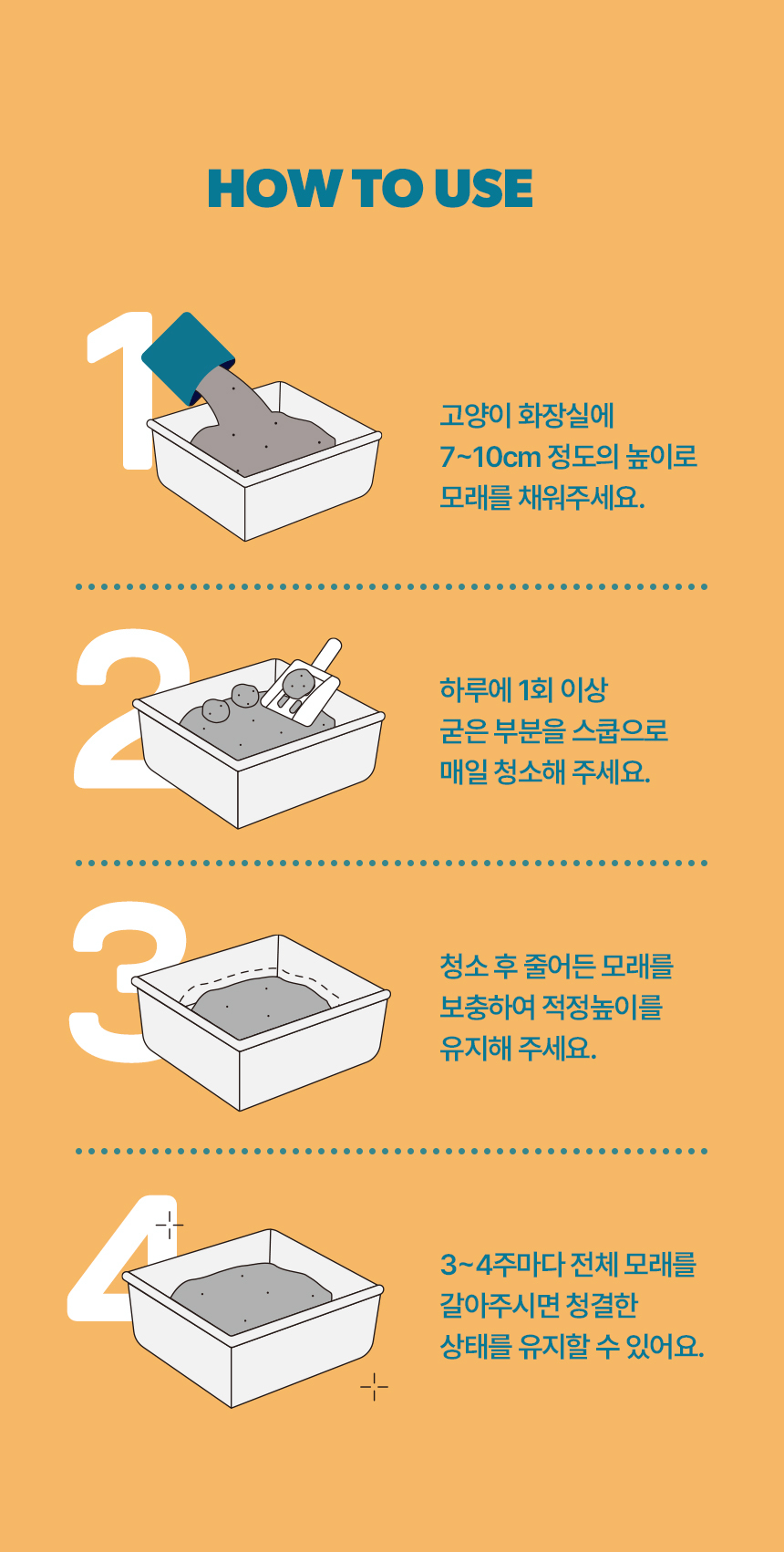 HOW TO USE

1

고양이 화장실에
7~10cm 정도의 높이로
모래를 채워주세요.

2

하루에 1회 이상
굳은 부분을 스쿱으로
매일 청소해 주세요.

3

청소 후 줄어든 모래를
보충하여 적정높이를
유지해 주세요.

4

3~4주마다 전체 모래를
갈아주시면 청결한
상태를 유지할 수 있어요.