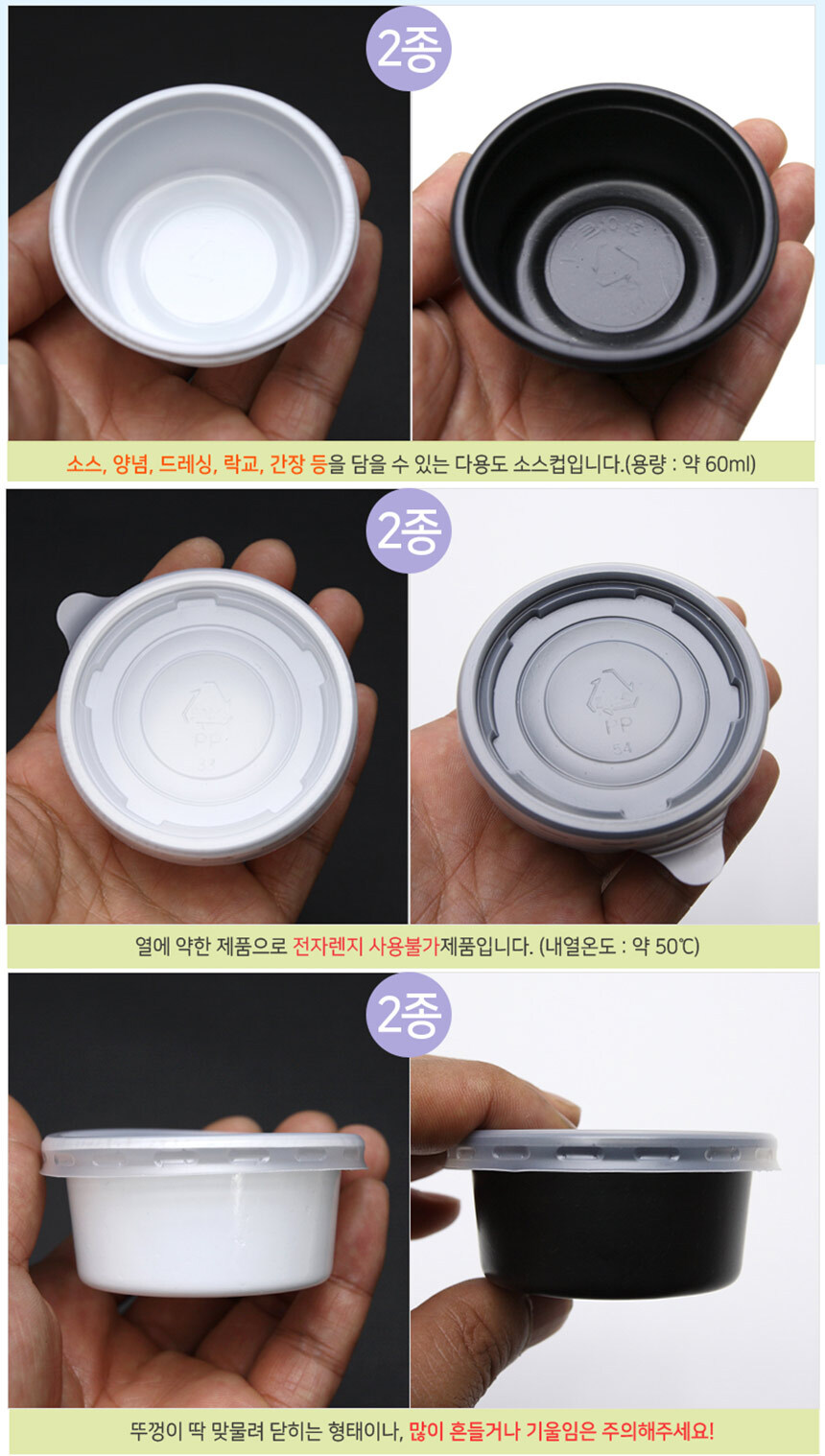 2종

소스, 양념, 드레싱, 락교, 간장 등을 담을 수 있는 다용도 소스컵입니다.(용량 : 약 60ml)

2종

PP

PP
54

열에 약한 제품으로 전자렌지 사용불가제품입니다. (내열온도 : 약 50℃)

2종

뚜껑이 딱 맞물려 닫히는 형태이나, 많이 흔들거나 기울임은 주의해주세요!