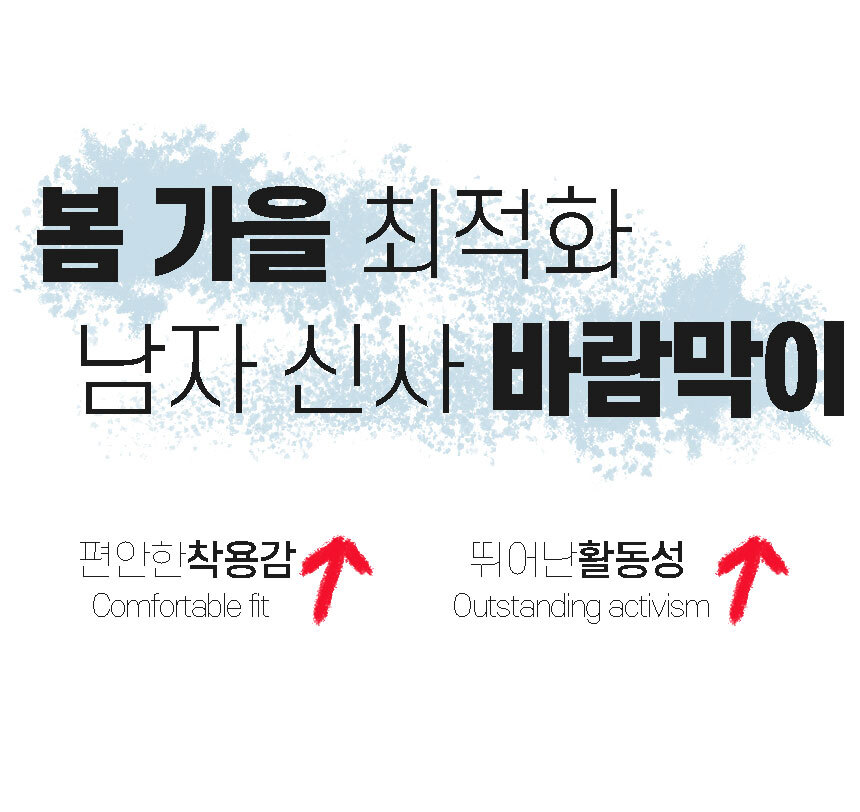 봄 가을 최적화
남자 신사 바람막이

편안한착용감
Comfortable fit

뛰어난활동성
Outstanding activism