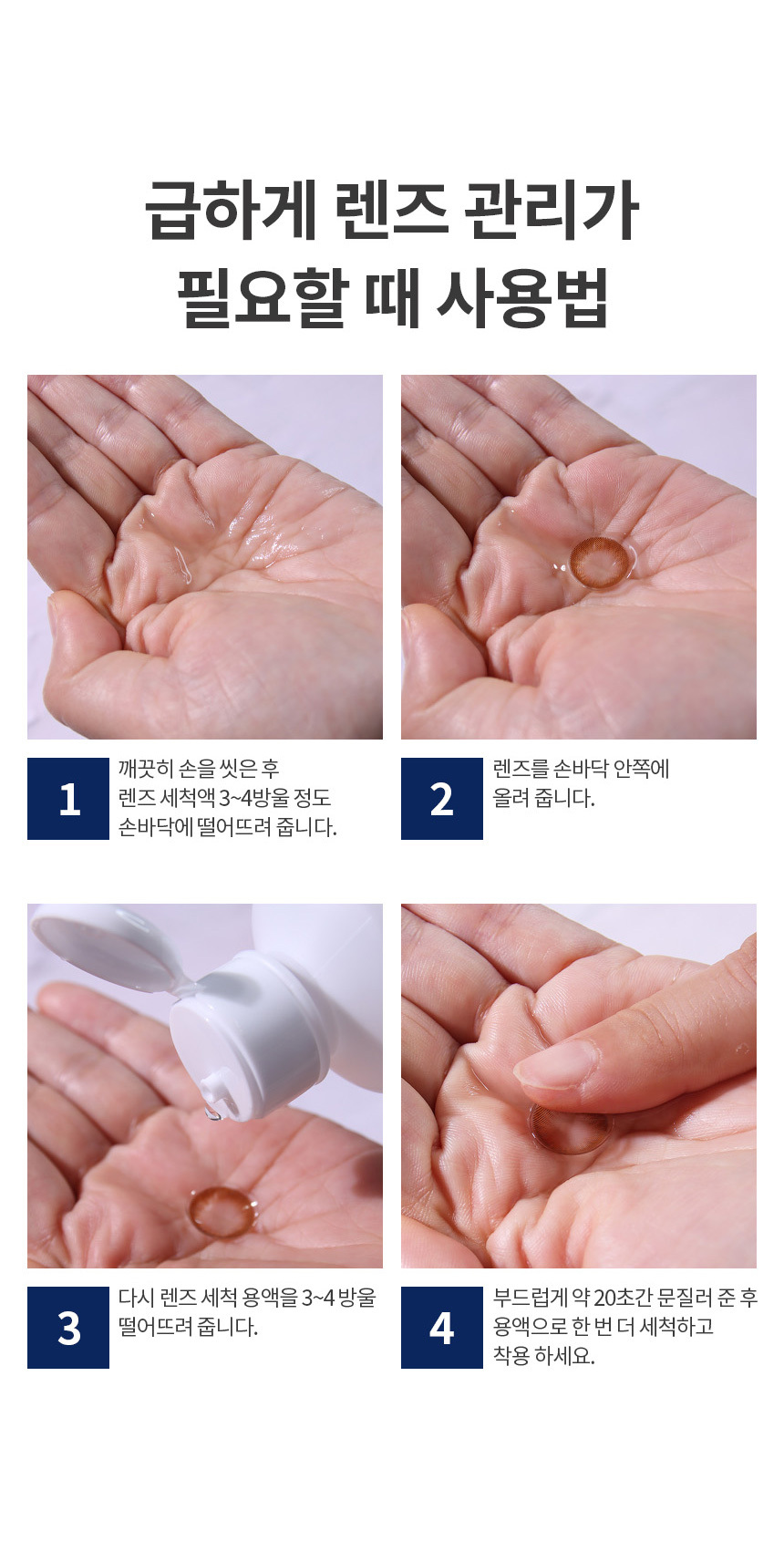 급하게 렌즈 관리가
필요할 때 사용법

1
깨끗히 손을 씻은 후
렌즈 세척액 3~4방울 정도
손바닥에 떨어뜨려 줍니다.

2
렌즈를 손바닥 안쪽에
올려 줍니다.

3
다시 렌즈 세척 용액을 3~4 방울
떨어뜨려 줍니다.

4
부드럽게 약 20초간 문질러 준 후
용액으로 한 번 더 세척하고
착용 하세요.