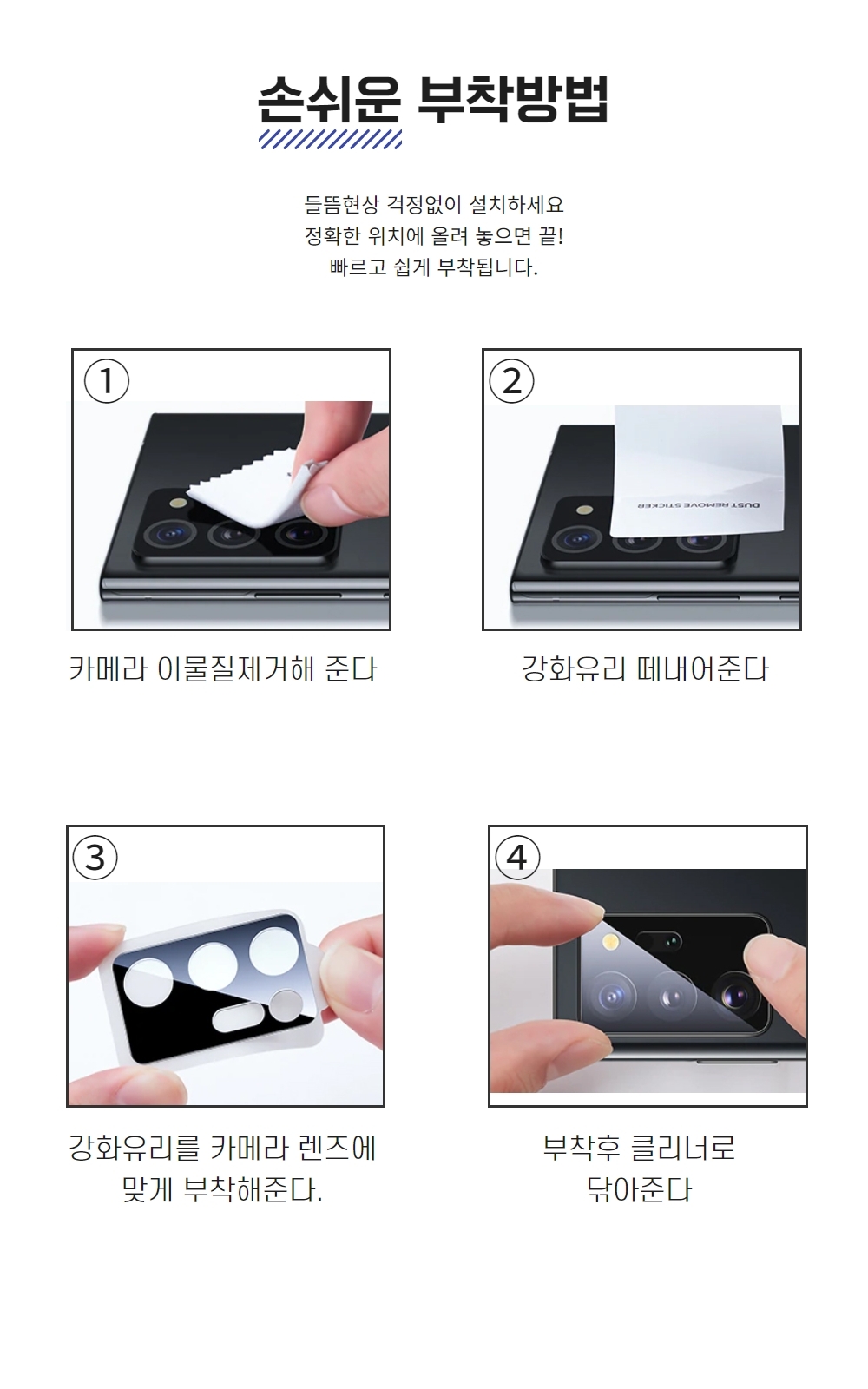 손쉬운 부착방법

들뜸현상 걱정없이 설치하세요
정확한 위치에 올려 놓으면 끝!
빠르고 쉽게 부착됩니다.

①

카메라 이물질제거해 준다

②

DUST REMOVE STICKER

강화유리 떼내어준다

③

강화유리를 카메라 렌즈에 맞게 부착해준다.

④

부착후 클리너로 닦아준다