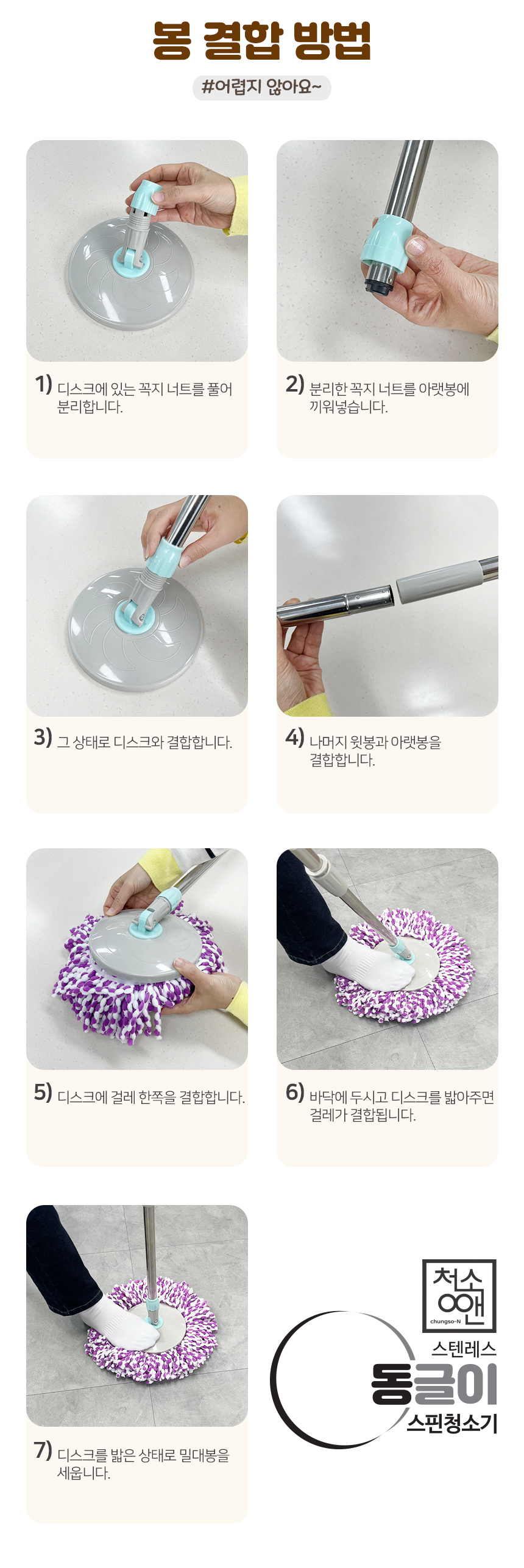 봉 결합 방법

#어렵지 않아요~

1) 디스크에 있는 꼭지 너트를 풀어 분리합니다.

2) 분리한 꼭지 너트를 아랫봉에 끼워넣습니다.

3) 그 상태로 디스크와 결합합니다.

4) 나머지 윗봉과 아랫봉을 결합합니다.

5) 디스크에 걸레 한쪽을 결합합니다.

6) 바닥에 두시고 디스크를 밟아주면 걸레가 결합됩니다.

7) 디스크를 밟은 상태로 밀대봉을 세웁니다.

청소앤
chungso-N

스텐레스
동글이
스핀청소기