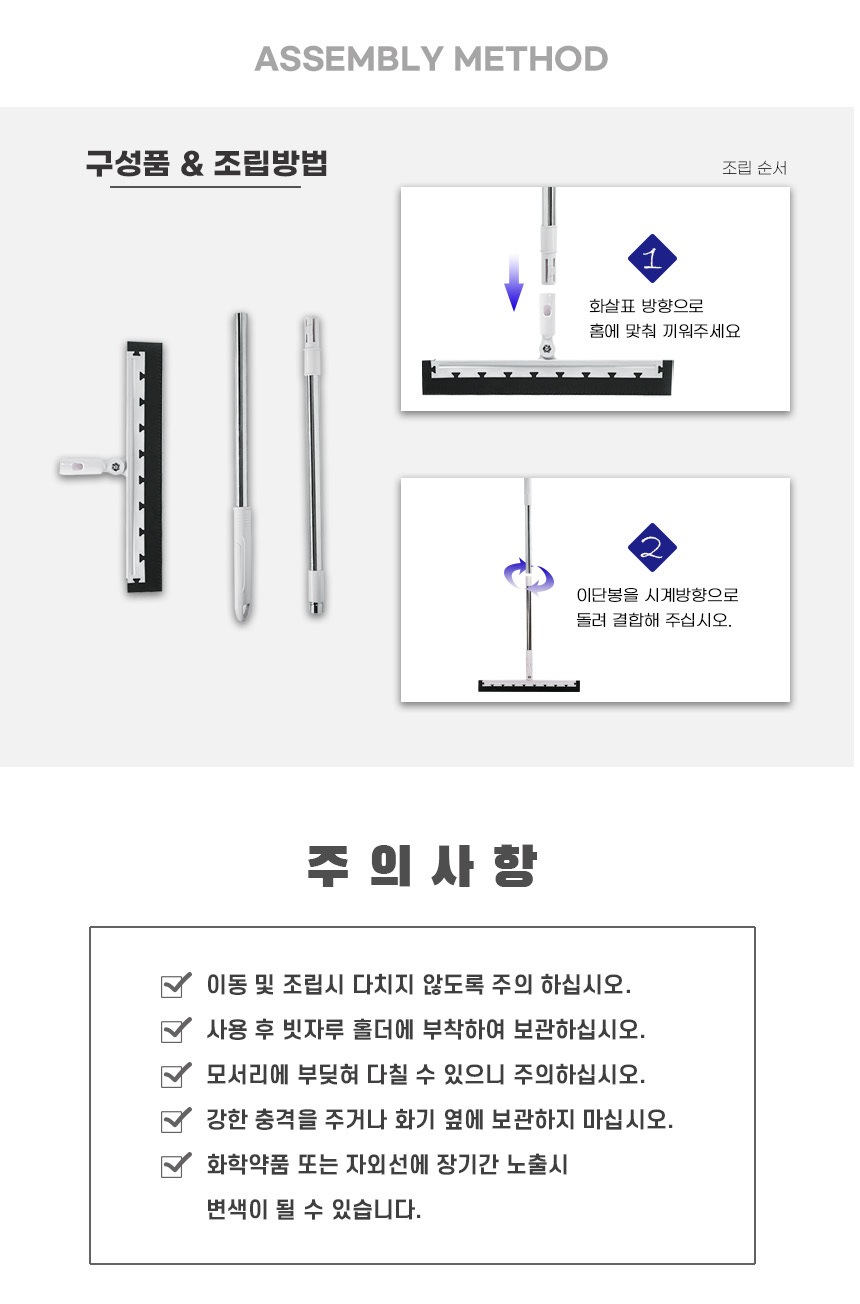 ASSEMBLY METHOD

구성품 & 조립방법

조립 순서

1

화살표 방향으로
홈에 맞춰 끼워주세요

2

이단봉을 시계방향으로
돌려 결합해 주십시오.

주 의 사 항

이동 및 조립시 다치지 않도록 주의 하십시오.

사용 후 빗자루 홀더에 부착하여 보관하십시오.

모서리에 부딪혀 다칠 수 있으니 주의하십시오.

강한 충격을 주거나 화기 옆에 보관하지 마십시오.

화학약품 또는 자외선에 장기간 노출시
변색이 될 수 있습니다.