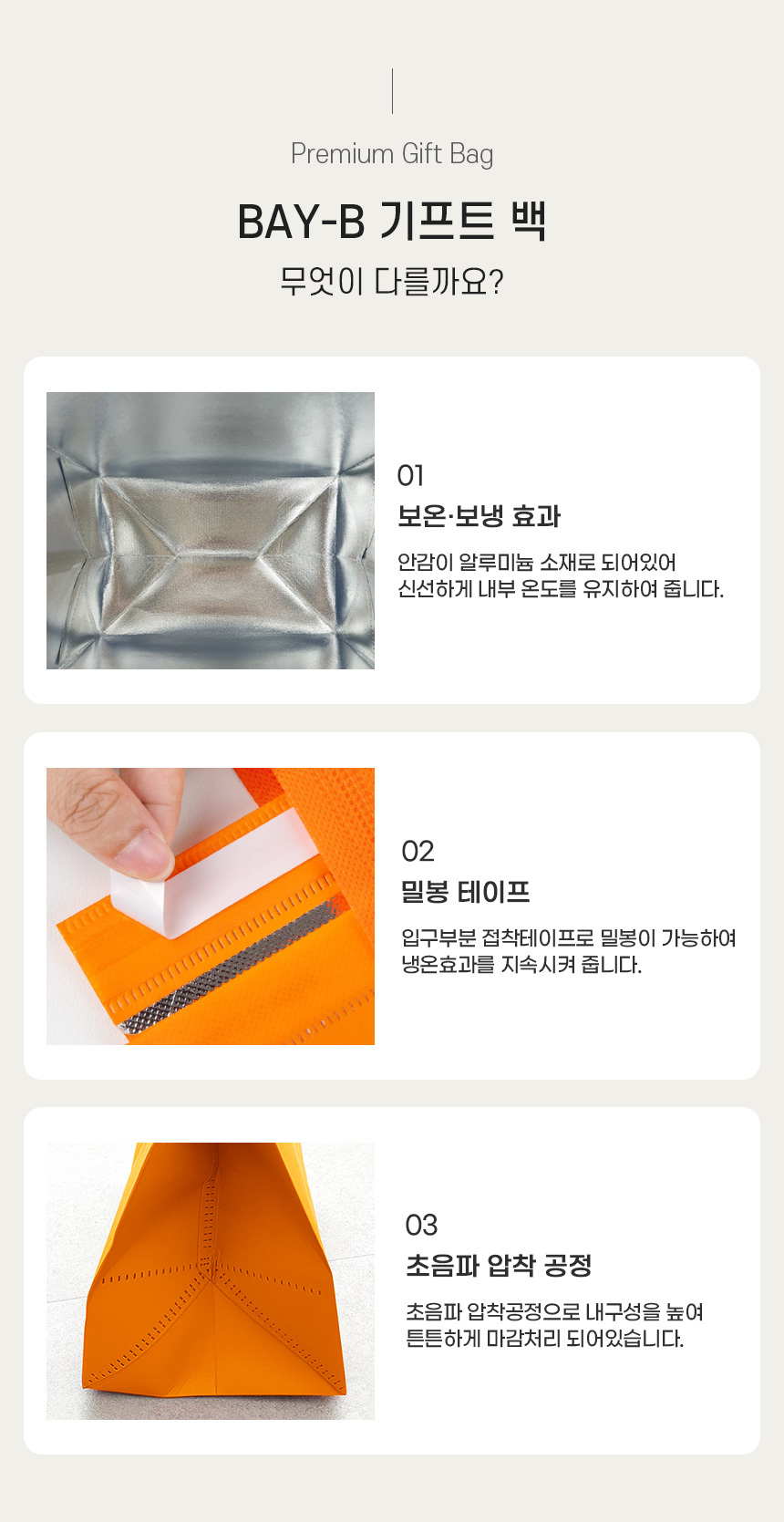 Premium Gift Bag

BAY-B 기프트 백

무엇이 다를까요?

01
보온·보냉 효과

안감이 알루미늄 소재로 되어있어
신선하게 내부 온도를 유지하여 줍니다.

02
밀봉 테이프

입구부분 접착테이프로 밀봉이 가능하여
냉온효과를 지속시켜 줍니다.

03
초음파 압착 공정

초음파 압착공정으로 내구성을 높여
튼튼하게 마감처리 되어있습니다.