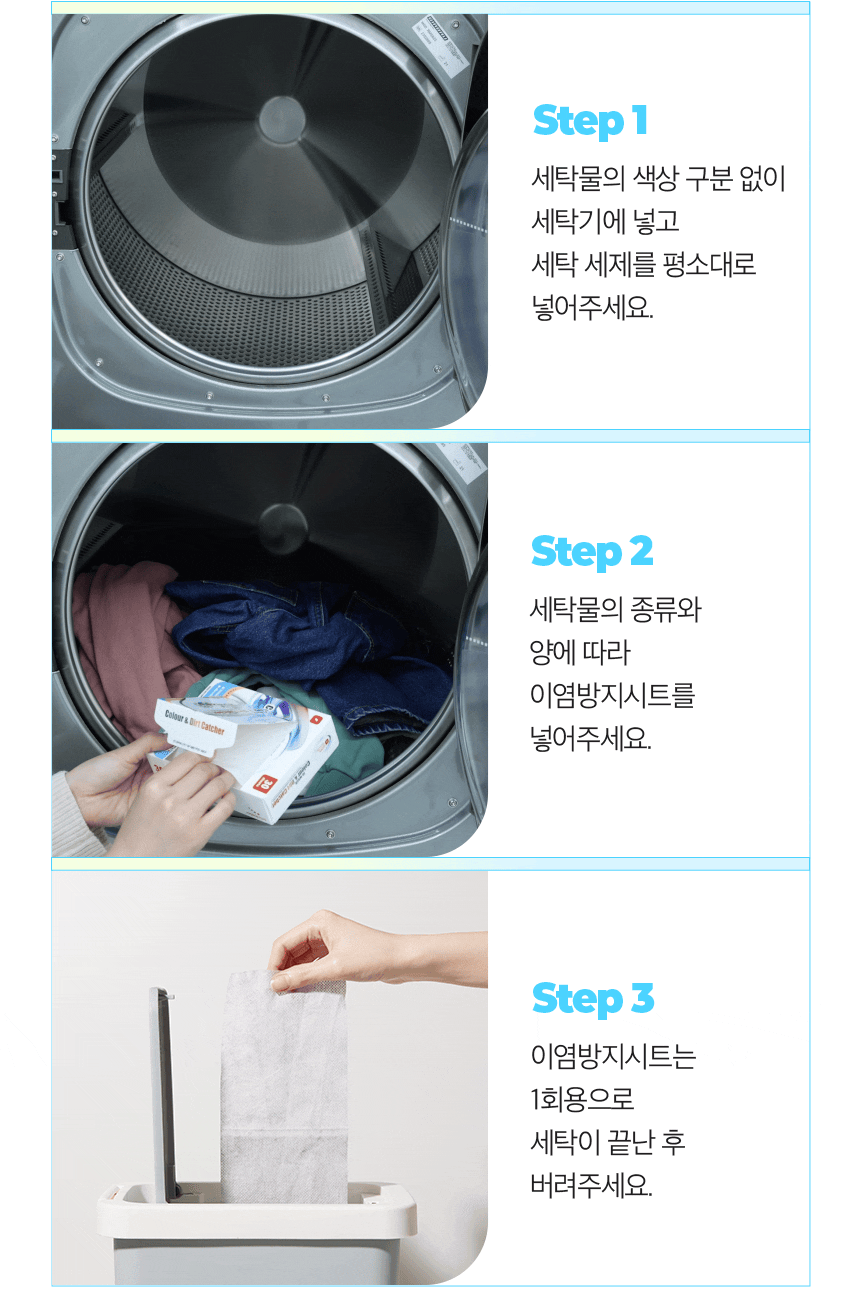 Step 1

세탁물의 색상 구분 없이 세탁기에 넣고 세탁 세제를 평소대로 넣어주세요.

Colour & Dirt Catcher

Step 2

세탁물의 종류와 양에 따라 이염방지시트를 넣어주세요.

Step 3

이염방지시트는 1회용으로 세탁이 끝난 후 버려주세요.