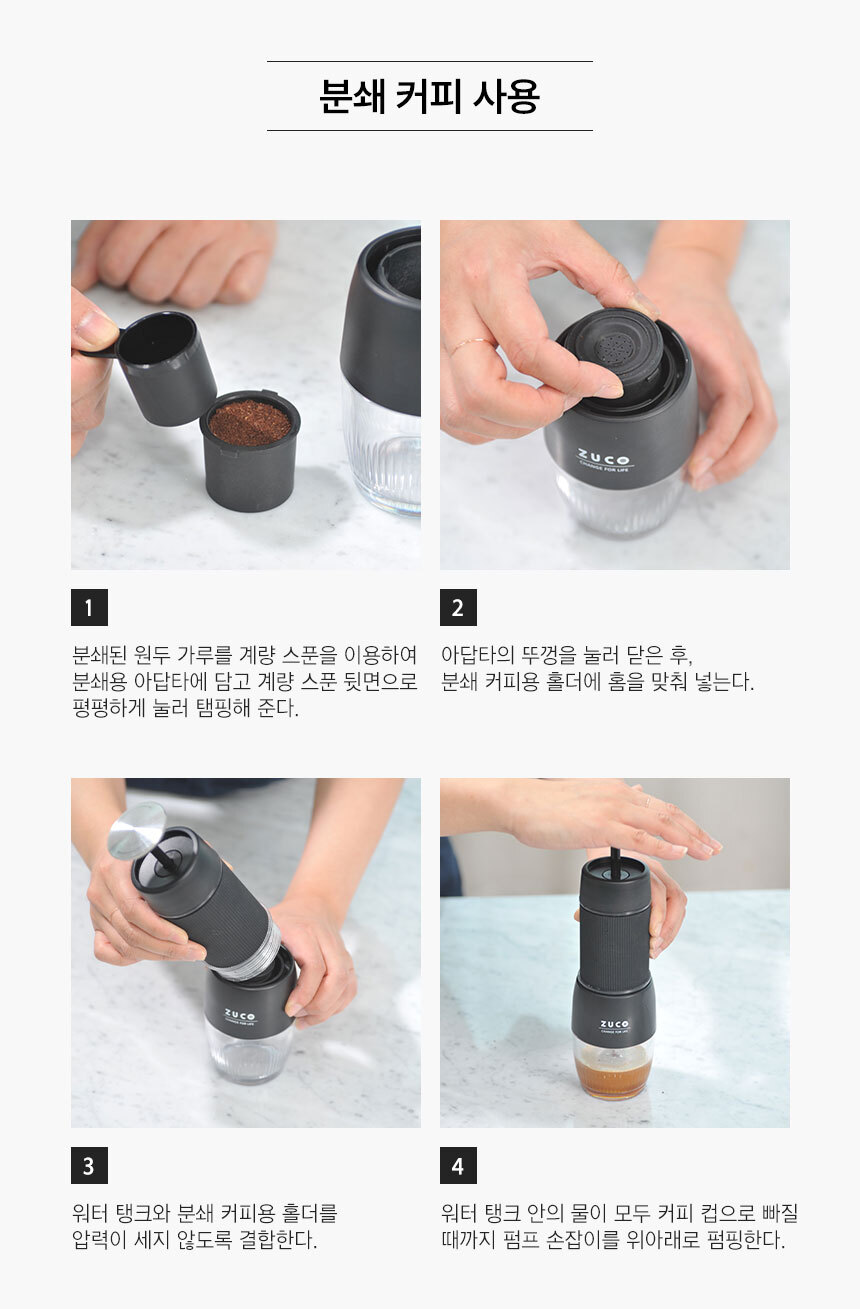 분쇄 커피 사용

ZUCO
CHANGE FOR LIFE

1

분쇄된 원두 가루를 계량 스푼을 이용하여 분쇄용 아답타에 담고 계량 스푼 뒷면으로 평평하게 눌러 탬핑해 준다.

2

아답타의 뚜껑을 눌러 닫은 후, 분쇄 커피용 홀더에 홈을 맞춰 넣는다.

ZUCO
CHANGE FOR LIFE

ZUCO
CHANGE FOR LIFE

3

워터 탱크와 분쇄 커피용 홀더를 압력이 세지 않도록 결합한다.

4

워터 탱크 안의 물이 모두 커피 컵으로 빠질 때까지 펌프 손잡이를 위아래로 펌핑한다.