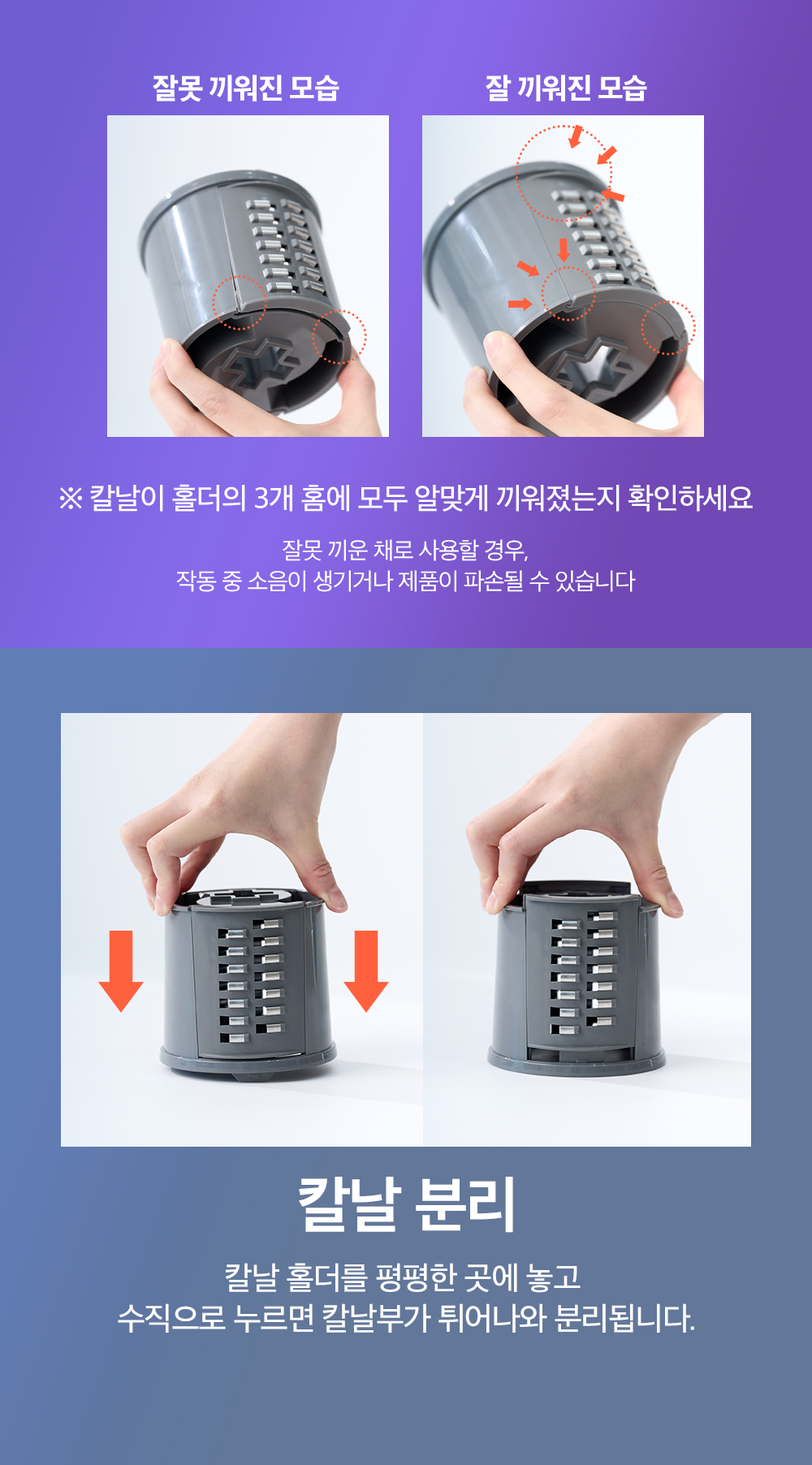 잘못 끼워진 모습

잘 끼워진 모습

※ 칼날이 홀더의 3개 홈에 모두 알맞게 끼워졌는지 확인하세요

잘못 끼운 채로 사용할 경우,
작동 중 소음이 생기거나 제품이 파손될 수 있습니다

칼날 분리

칼날 홀더를 평평한 곳에 놓고
수직으로 누르면 칼날부가 튀어나와 분리됩니다.