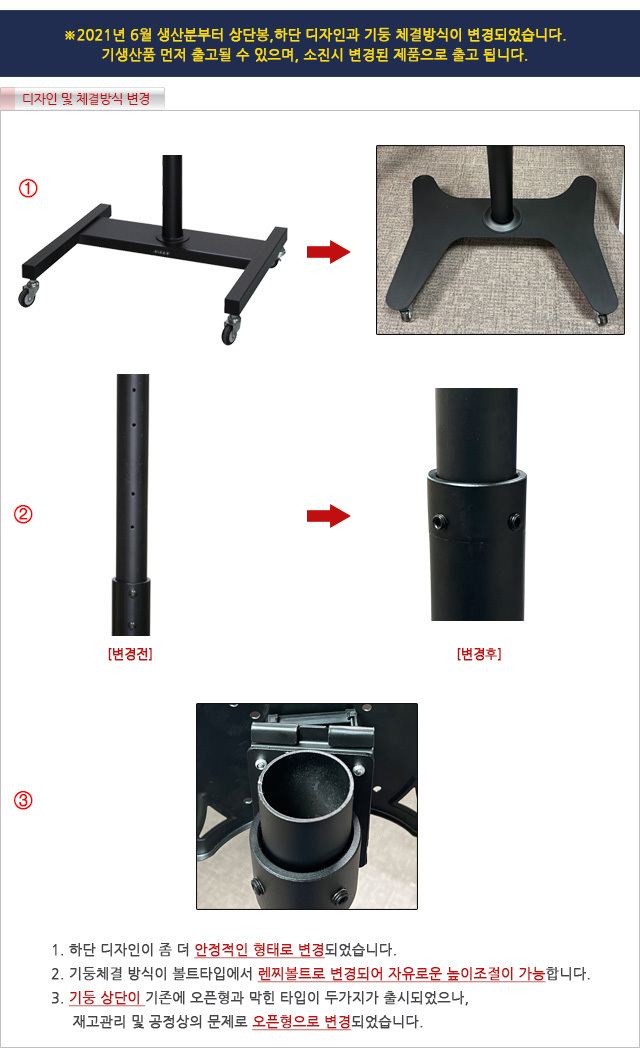 ※2021년 6월 생산분부터 상단봉,하단 디자인과 기둥 체결방식이 변경되었습니다.
기생산품 먼저 출고될 수 있으며, 소진시 변경된 제품으로 출고 됩니다.

디자인 및 체결방식 변경

①

②

[변경전]

[변경후]

③

1. 하단 디자인이 좀 더 안정적인 형태로 변경되었습니다.
2. 기둥체결 방식이 볼트타입에서 렌찌볼트로 변경되어 자유로운 높이조절이 가능합니다.
3. 기둥 상단이 기존에 오픈형과 막힌 타입이 두가지가 출시되었으나, 재고관리 및 공경상의 문제로 오픈형으로 변경되었습니다.