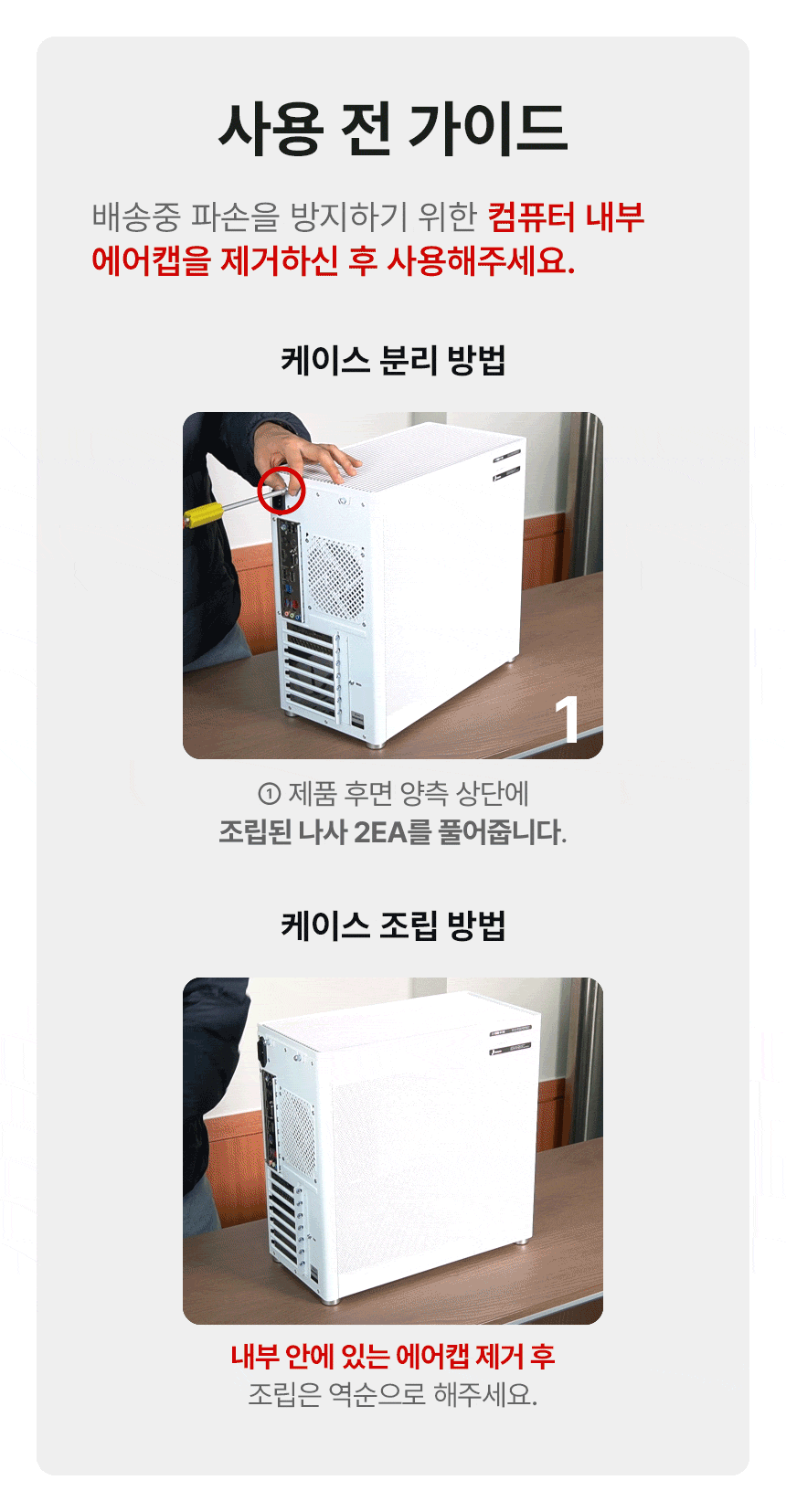 사용 전 가이드

배송중 파손을 방지하기 위한 컴퓨터 내부 에어캡을 제거하신 후 사용해주세요.

케이스 분리 방법

1

① 제품 후면 양측 상단에 조립된 나사 2EA를 풀어줍니다.

케이스 조립 방법

내부 안에 있는 에어캡 제거 후 조립은 역순으로 해주세요.