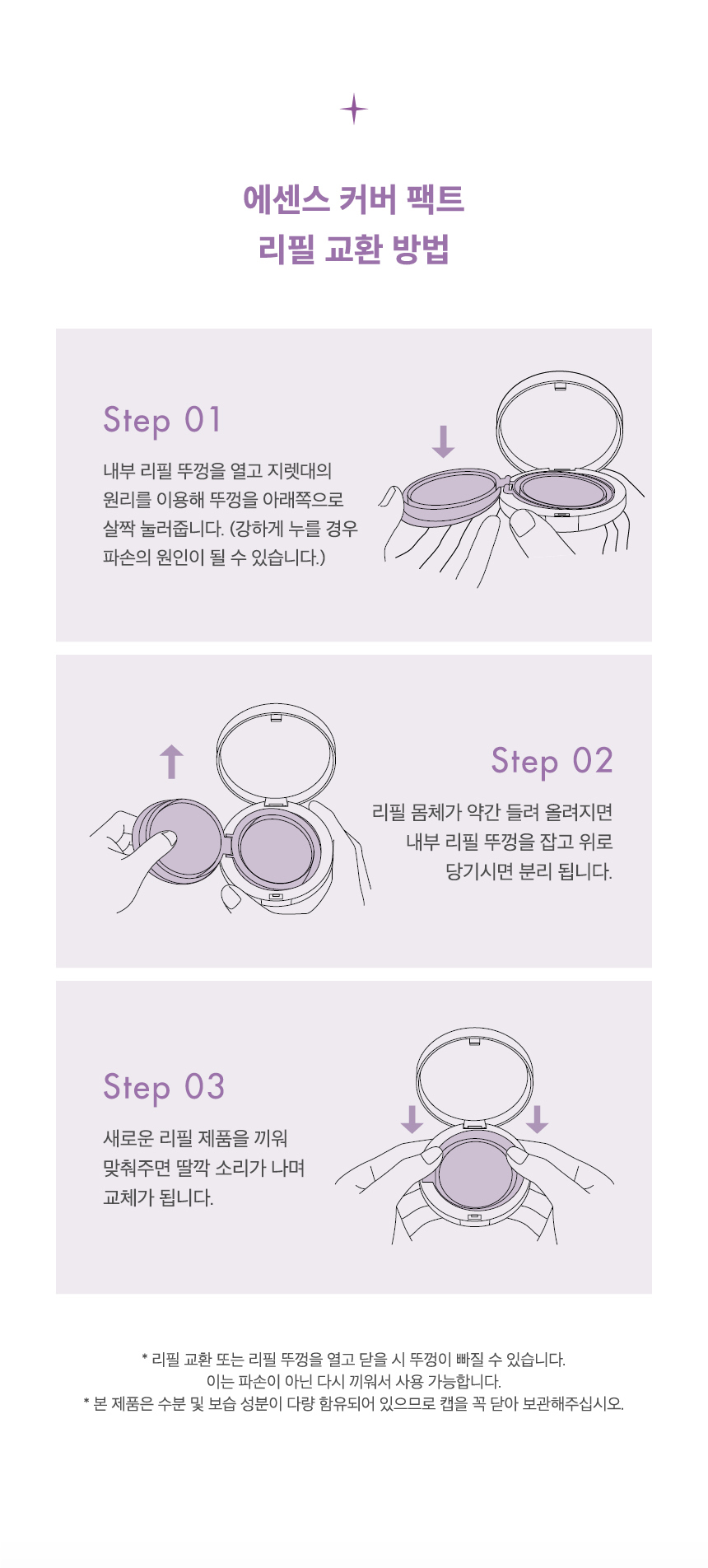 에센스 커버 팩트
리필 교환 방법

Step 01

내부 리필 뚜껑을 열고 지렛대의 원리를 이용해 뚜껑을 아래쪽으로 살짝 눌러줍니다. (강하게 누를 경우 파손의 원인이 될 수 있습니다.)

Step 02

리필 몸체가 약간 들려 올려지면 내부 리필 뚜껑을 잡고 위로 당기시면 분리 됩니다.

Step 03

새로운 리필 제품을 끼워 맞춰주면 딸깍 소리가 나며 교체가 됩니다.

* 리필 교환 또는 리필 뚜껑을 열고 닫을 시 뚜껑이 빠질 수 있습니다.
이는 파손이 아닌 다시 끼워서 사용 가능합니다.
* 본 제품은 수분 및 보습 성분이 다량 함유되어 있으므로 캡을 꼭 닫아 보관해주십시오.