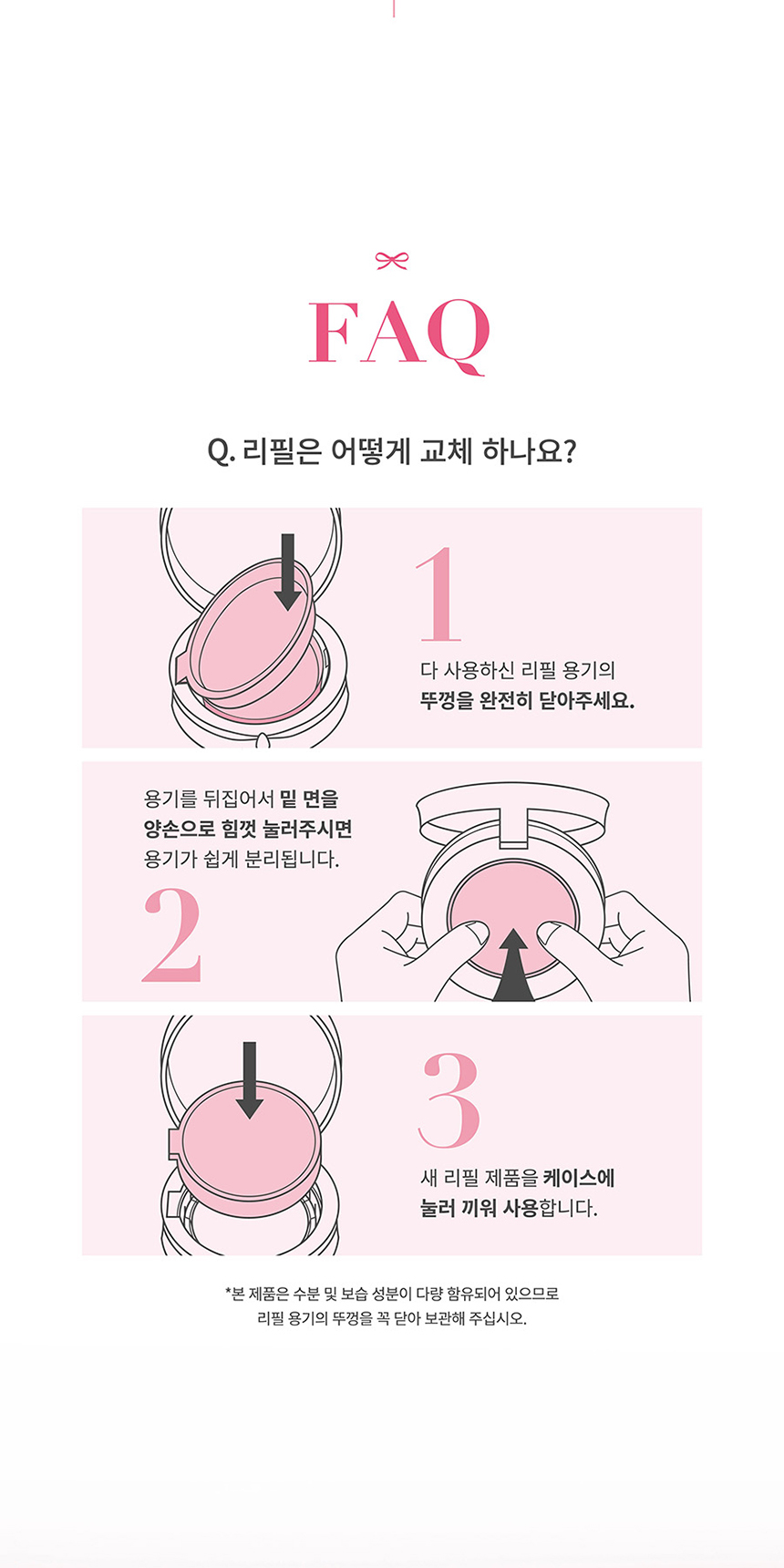 FAQ

Q. 리필은 어떻게 교체 하나요?

1

다 사용하신 리필 용기의 뚜껑을 완전히 닫아주세요.

용기를 뒤집어서 밑 면을 양손으로 힘껏 눌러주시면 용기가 쉽게 분리됩니다.

2

3

새 리필 제품을 케이스에 눌러 끼워 사용합니다.

*본 제품은 수분 및 보습 성분이 다량 함유되어 있으므로 리필 용기의 뚜껑을 꼭 닫아 보관해 주십시오.