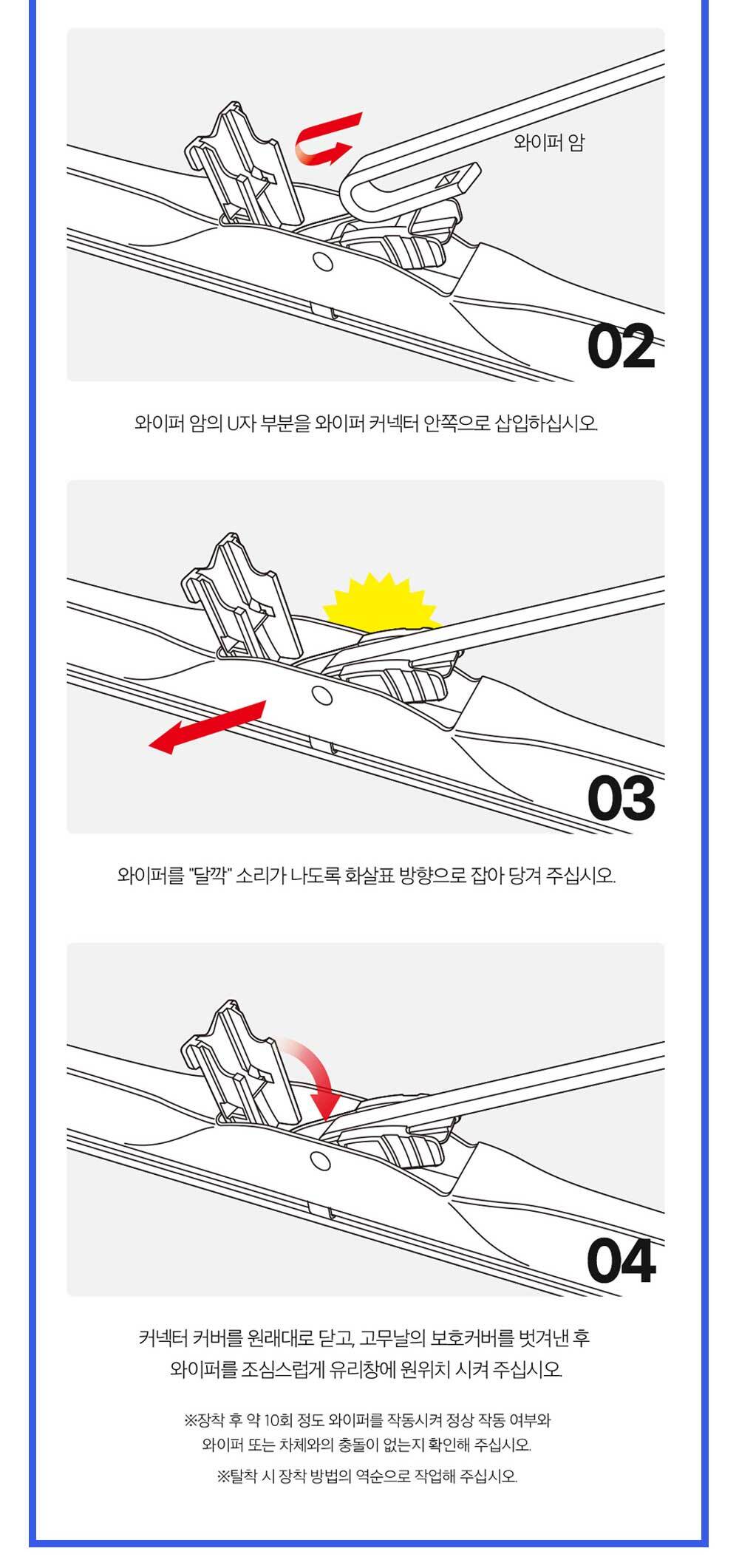 와이퍼 암

02

와이퍼 암의 U자 부분을 와이퍼 커넥터 안쪽으로 삽입하십시오.

03

와이퍼를 "달깍" 소리가 나도록 화살표 방향으로 잡아 당겨 주십시오.

04

커넥터 커버를 원래대로 닫고, 고무날의 보호커버를 벗겨낸 후 와이퍼를 조심스럽게 유리창에 원위치 시켜 주십시오.

※장착 후 약 10회 정도 와이퍼를 작동시켜 정상 작동 여부와 와이퍼 또는 차체와의 충돌이 없는지 확인해 주십시오.

※탈착 시 장착 방법의 역순으로 작업해 주십시오.