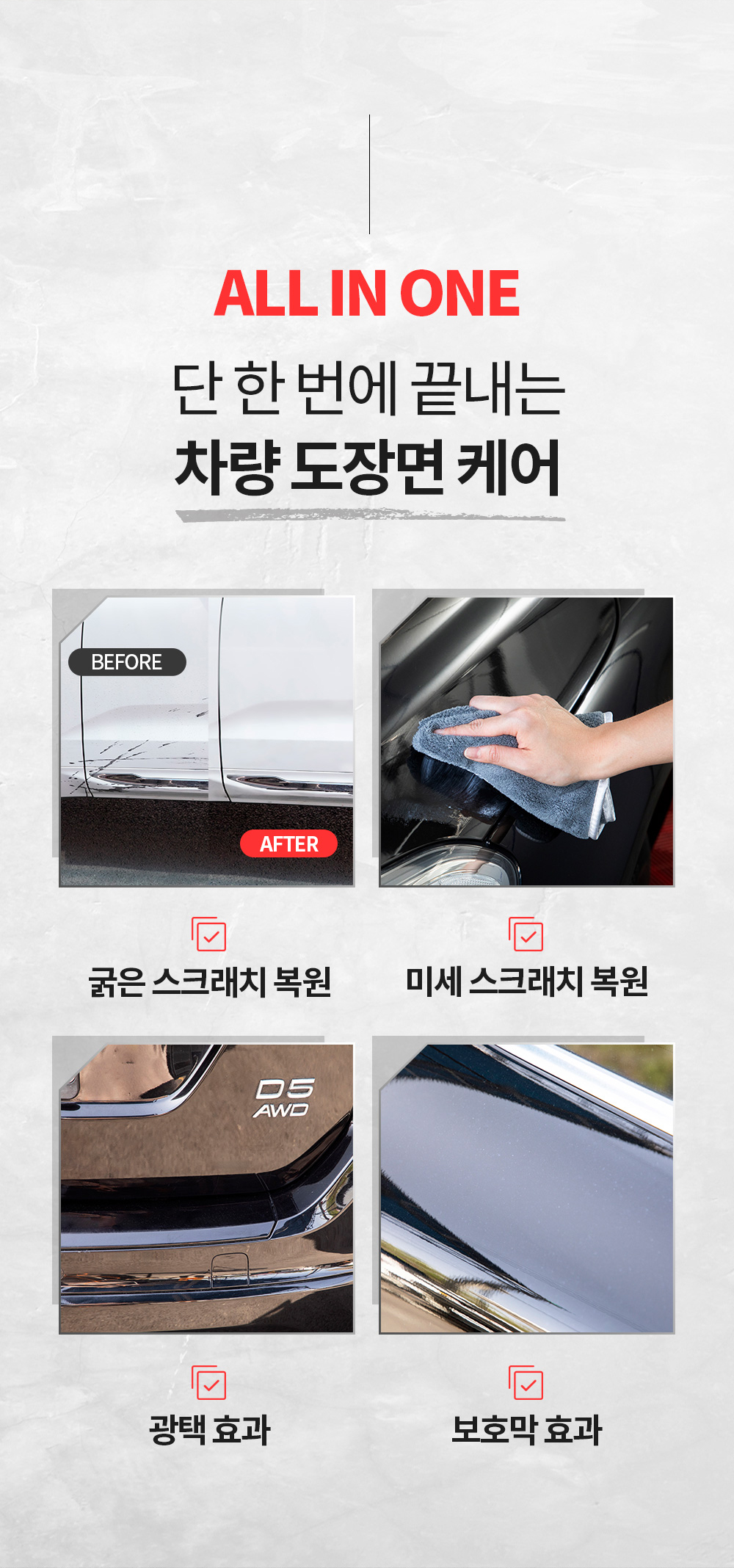 ALL IN ONE

단 한 번에 끝내는
차량 도장면 케어

BEFORE

AFTER

굵은 스크래치 복원

미세 스크래치 복원

D5
AWD

광택 효과

보호막 효과