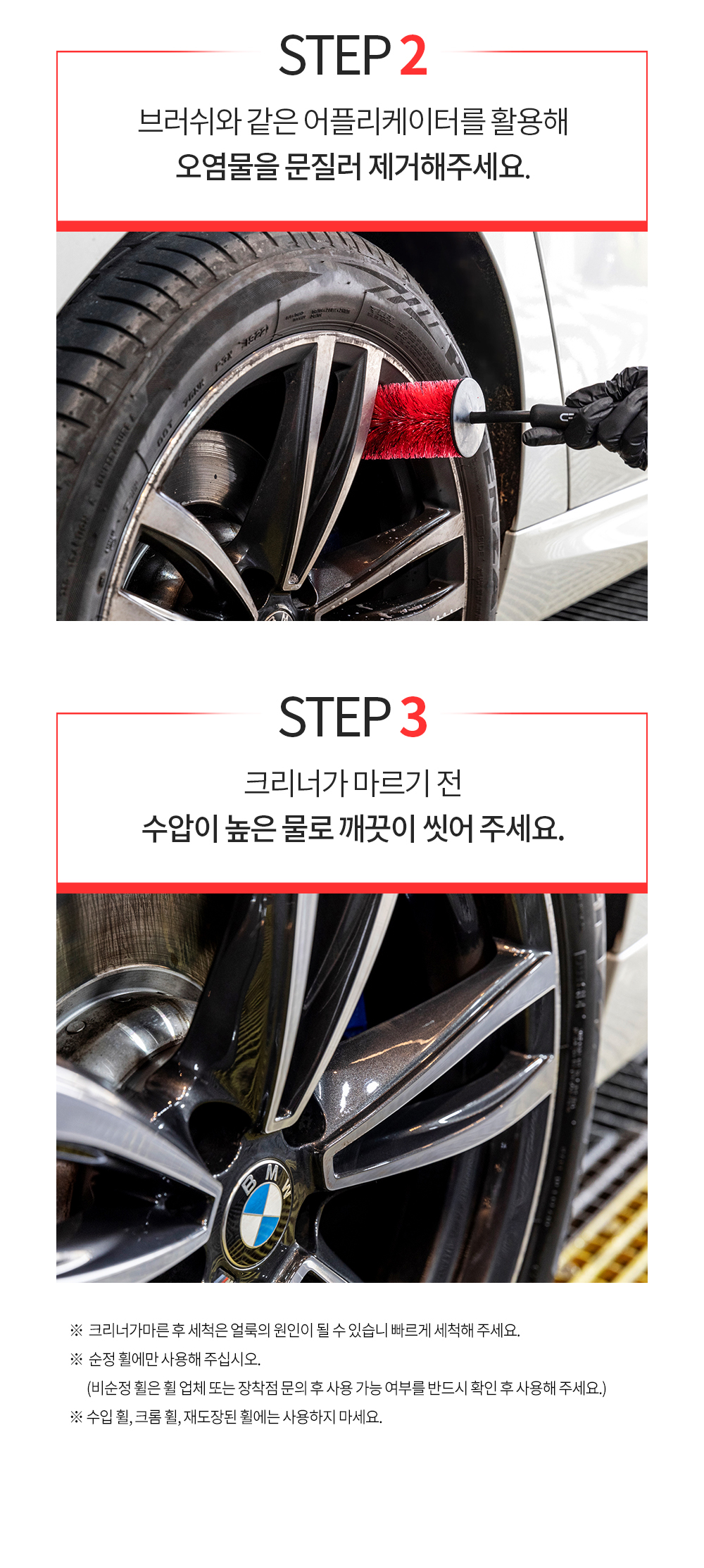 STEP 2

브러쉬와 같은 어플리케이터를 활용해
오염물을 문질러 제거해주세요.

STEP 3

크리너가 마르기 전
수압이 높은 물로 깨끗이 씻어 주세요.

BMW

※ 크리너가마른 후 세척은 얼룩의 원인이 될 수 있습니 빠르게 세척해 주세요.
※ 순정 휠에만 사용해 주십시오.
(비순정 휠은 휠 업체 또는 장착점 문의 후 사용 가능 여부를 반드시 확인 후 사용해 주세요.)
※ 수입 휠, 크롬 휠, 재도장된 휠에는 사용하지 마세요.