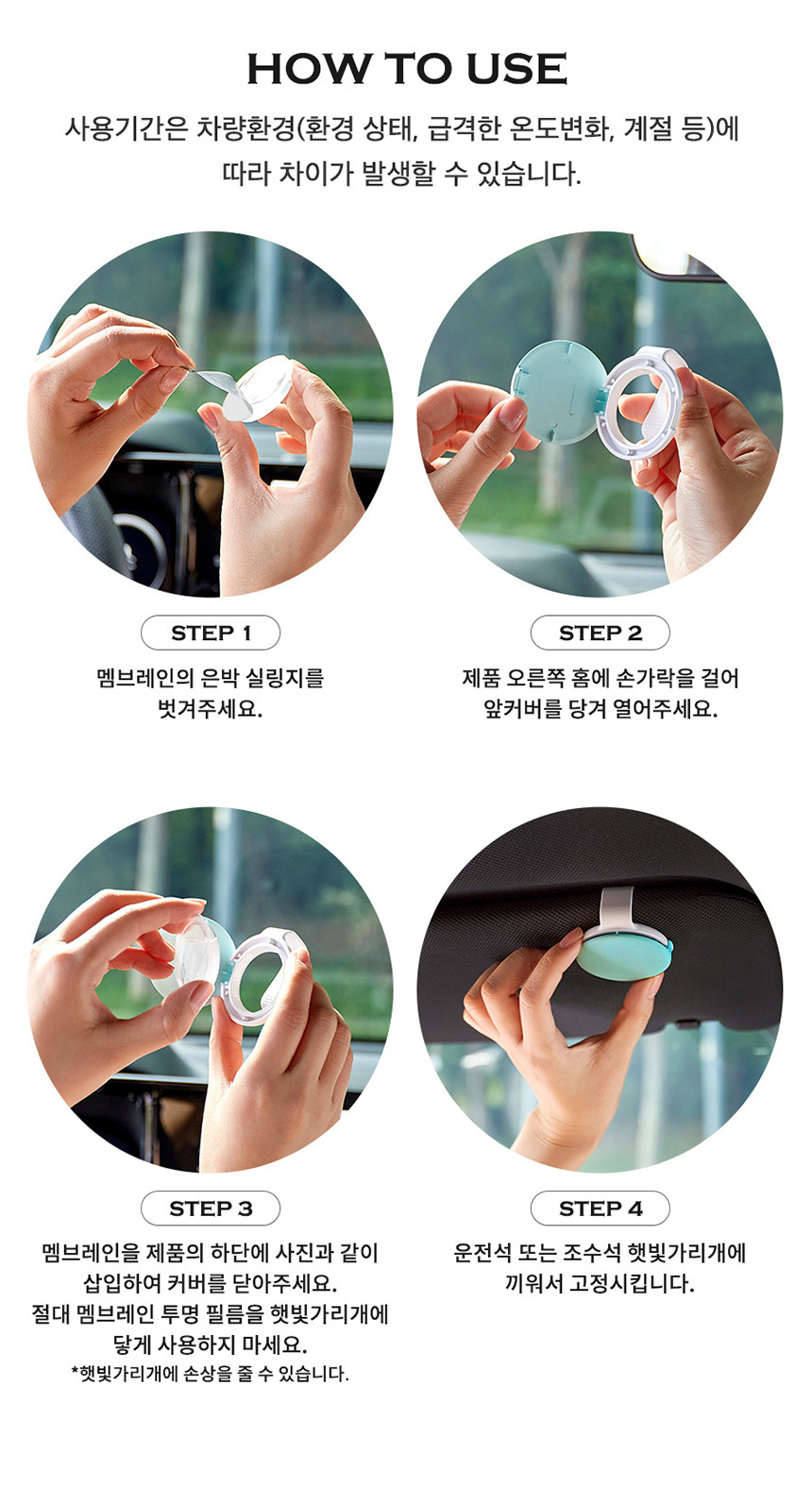 HOW TO USE

사용기간은 차량환경(환경 상태, 급격한 온도변화, 계절 등)에 따라 차이가 발생할 수 있습니다.

STEP 1

멤브레인의 은박 실링지를 벗겨주세요.

STEP 2

제품 오른쪽 홈에 손가락을 걸어 앞커버를 당겨 열어주세요.

STEP 3

멤브레인을 제품의 하단에 사진과 같이 삽입하여 커버를 닫아주세요.
절대 멤브레인 투명 필름을 햇빛가리개에 닿게 사용하지 마세요.
*햇빛가리개에 손상을 줄 수 있습니다.

STEP 4

운전석 또는 조수석 햇빛가리개에 끼워서 고정시킵니다.