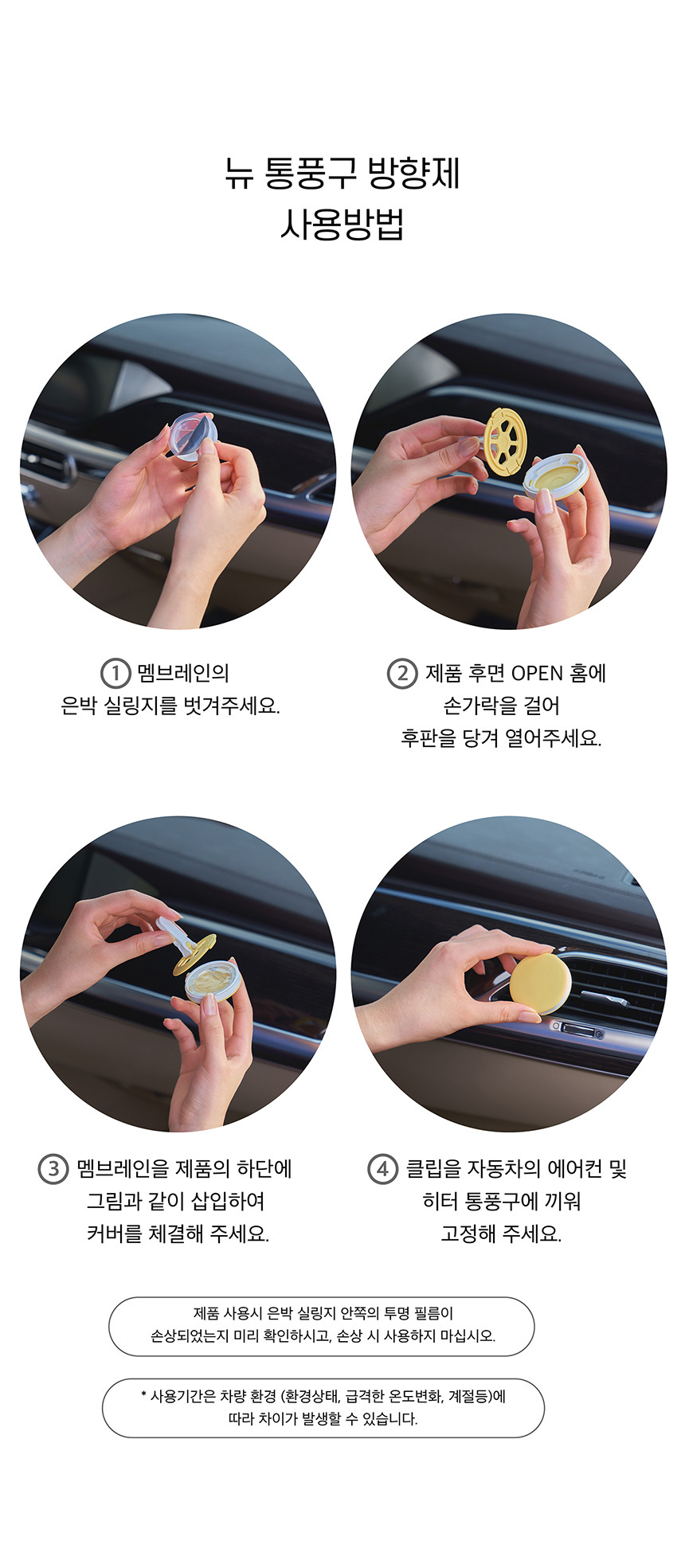 뉴 통풍구 방향제
사용방법

① 멤브레인의
은박 실링지를 벗겨주세요.

② 제품 후면 OPEN 홈에
손가락을 걸어
후판을 당겨 열어주세요.

③ 멤브레인을 제품의 하단에
그림과 같이 삽입하여
커버를 체결해 주세요.

④ 클립을 자동차의 에어컨 및
히터 통풍구에 끼워
고정해 주세요.

제품 사용시 은박 실링지 안쪽의 투명 필름이
손상되었는지 미리 확인하시고, 손상 시 사용하지 마십시오.

* 사용기간은 차량 환경 (환경상태, 급격한 온도변화, 계절등)에
따라 차이가 발생할 수 있습니다.