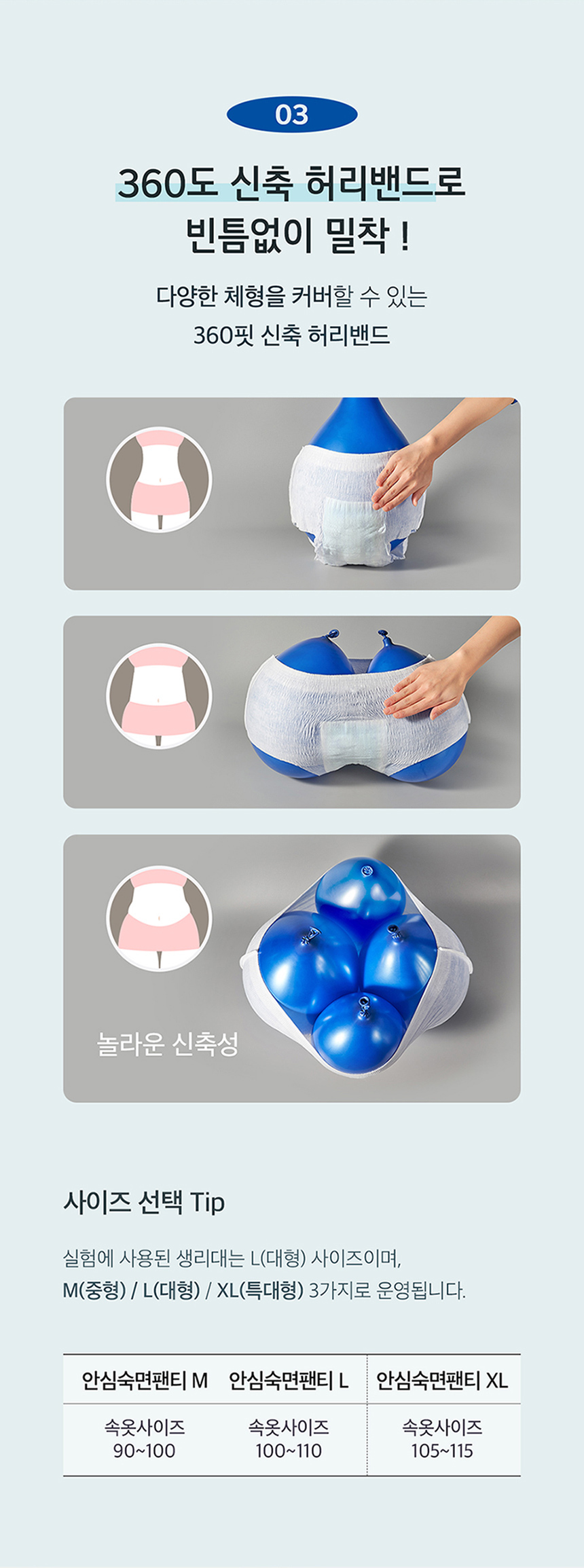 03

360도 신축 허리밴드로
빈틈없이 밀착 !

다양한 체형을 커버할 수 있는
360핏 신축 허리밴드

놀라운 신축성

사이즈 선택 Tip

실험에 사용된 생리대는 L(대형) 사이즈이며,
M(중형) / L(대형) / XL(특대형) 3가지로 운영됩니다.

| 안심숙면팬티 M | 안심숙면팬티 L | 안심숙면팬티 XL |
|---|---|---|
| 속옷사이즈 90~100 | 속옷사이즈 100~110 | 속옷사이즈 105~115 |