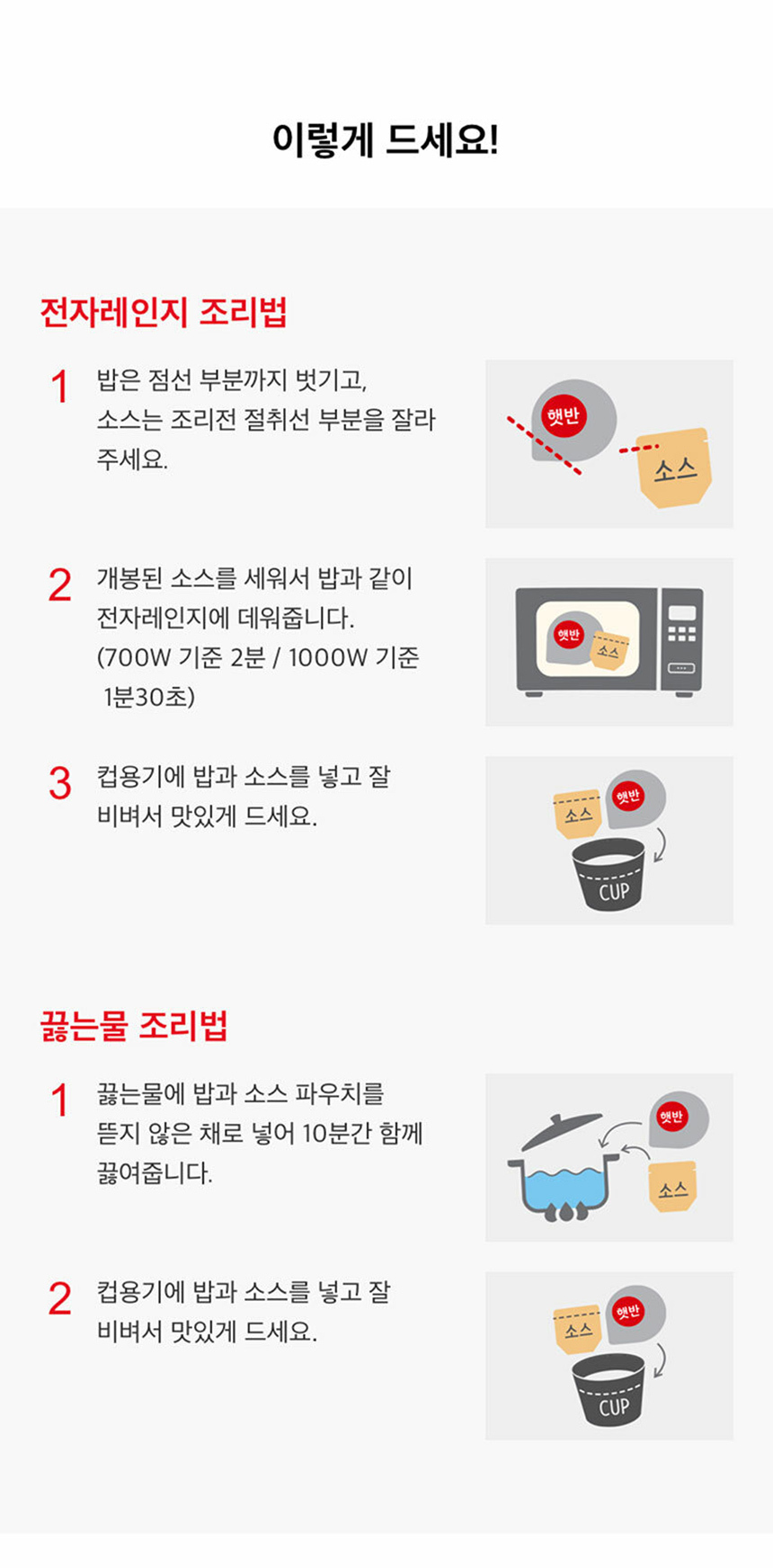 이렇게 드세요!

전자레인지 조리법

1 밥은 점선 부분까지 벗기고, 소스는 조리전 절취선 부분을 잘라 주세요.

햇반
소스

2 개봉된 소스를 세워서 밥과 같이 전자레인지에 데워줍니다. (700W 기준 2분 / 1000W 기준 1분30초)

햇반
소스

3 컵용기에 밥과 소스를 넣고 잘 비벼서 맛있게 드세요.

소스
햇반
CUP

끓는물 조리법

1 끓는물에 밥과 소스 파우치를 뜯지 않은 채로 넣어 10분간 함께 끓여줍니다.

햇반
소스

2 컵용기에 밥과 소스를 넣고 잘 비벼서 맛있게 드세요.

소스
햇반
CUP