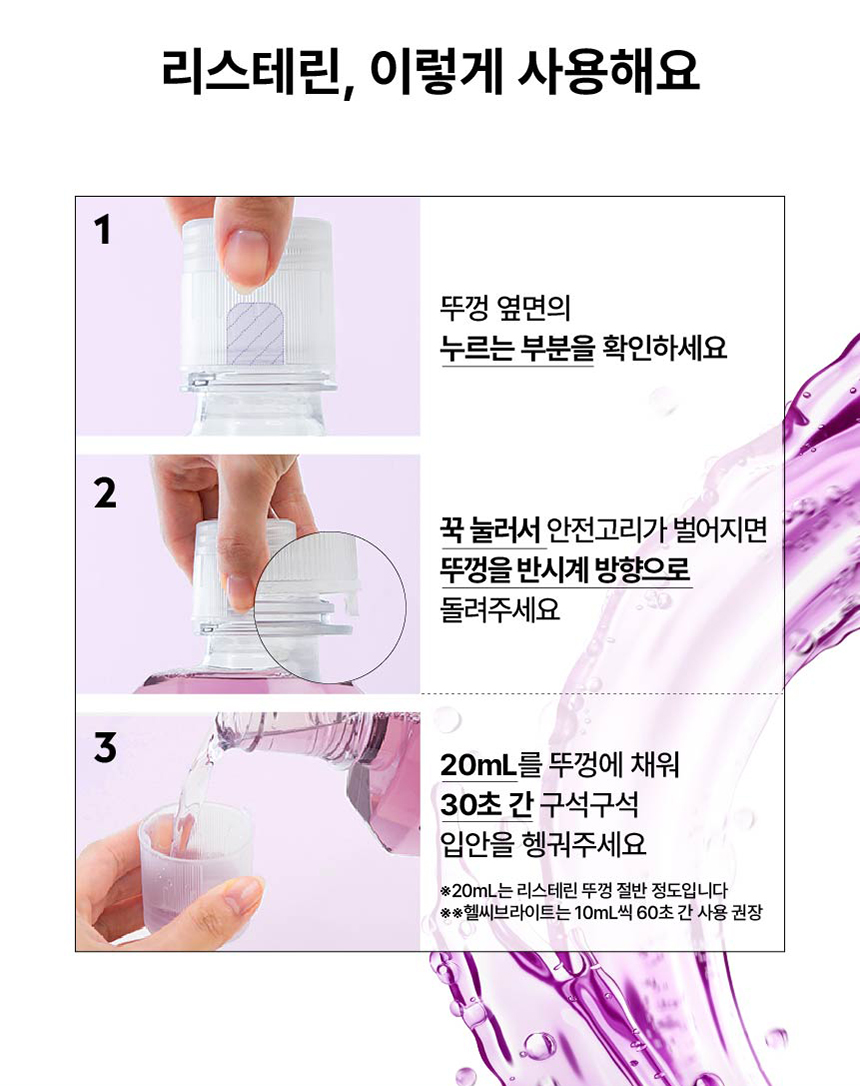 리스테린, 이렇게 사용해요

1

뚜껑 옆면의
누르는 부분을 확인하세요

2

꾹 눌러서 안전고리가 벌어지면
뚜껑을 반시계 방향으로
돌려주세요

3

20mL를 뚜껑에 채워
30초 간 구석구석
입안을 헹궈주세요

※20mL는 리스테린 뚜껑 절반 정도입니다
※※헬씨브라이트는 10mL씩 60초 간 사용 권장