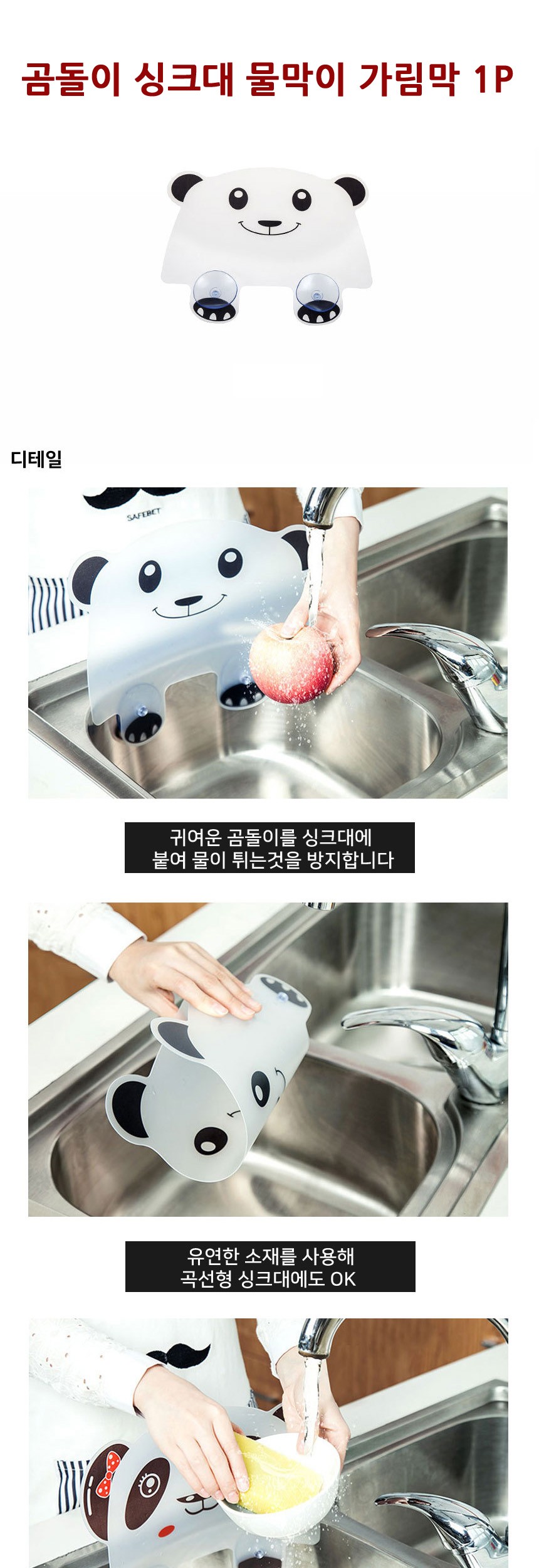 곰돌이 싱크대 물막이 가림막 1P

디테일

SAFEBET

귀여운 곰돌이를 싱크대에
붙여 물이 튀는것을 방지합니다

유연한 소재를 사용해
곡선형 싱크대에도 OK