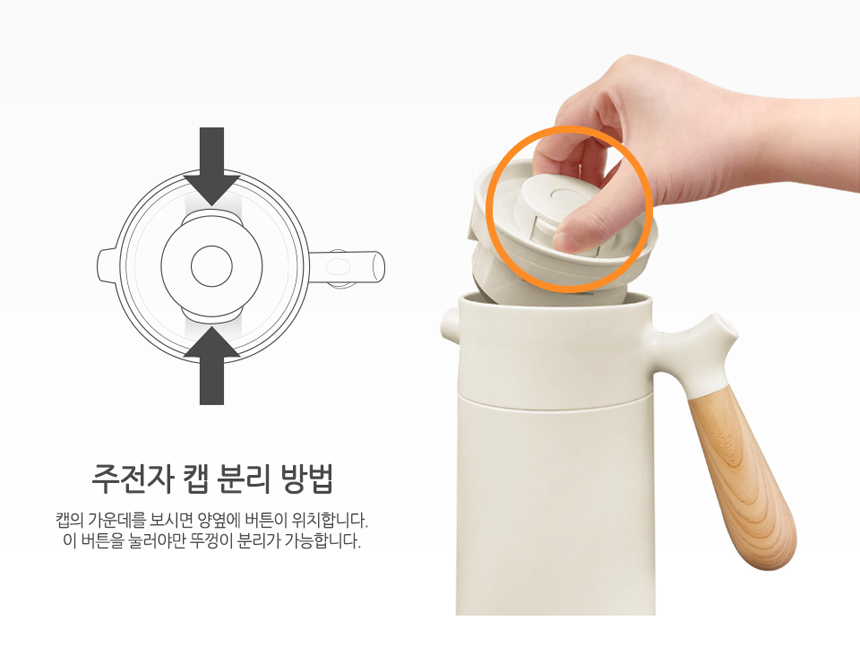 주전자 캡 분리 방법

캡의 가운데를 보시면 양옆에 버튼이 위치합니다.
이 버튼을 눌러야만 뚜껑이 분리가 가능합니다.